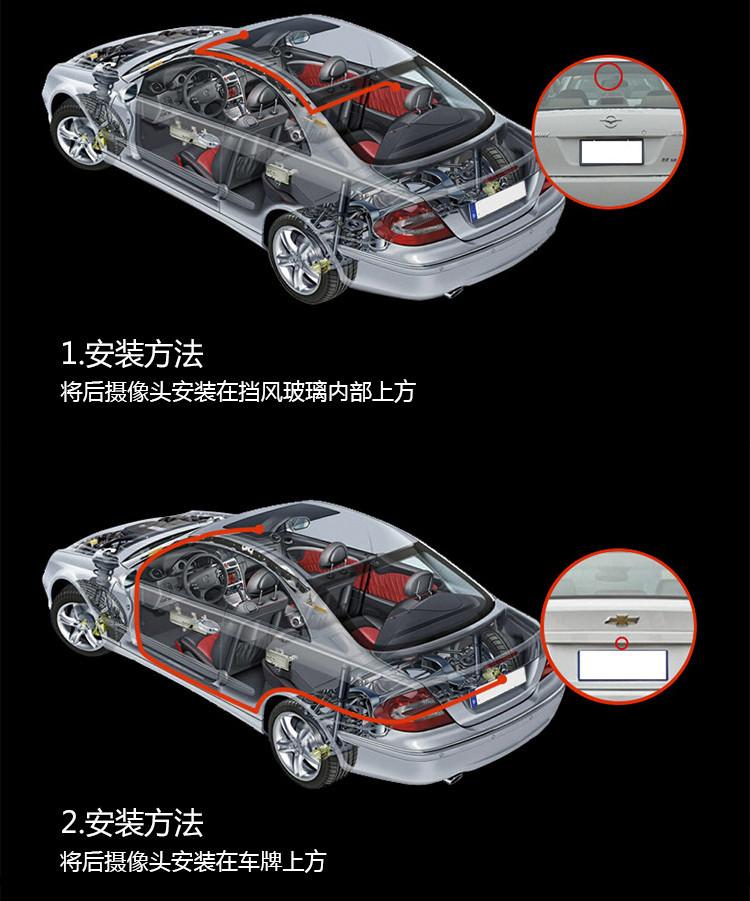 1.安装方法
将后摄像头安装在挡风玻璃内部上方

2.安装方法
将后摄像头安装在车牌上方