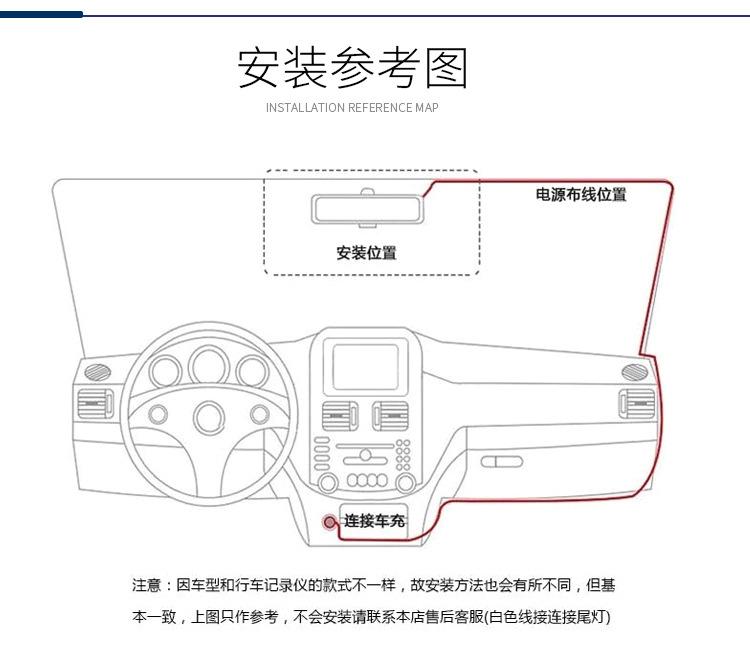 安装参考图
INSTALLATION REFERENCE MAP

电源布线位置

安装位置

连接车充

注意：因车型和行车记录仪的款式不一样，故安装方法也会有所不同，但基本一致，上图只作参考，不会安装请联系本店售后客服(白色线接连接尾灯)