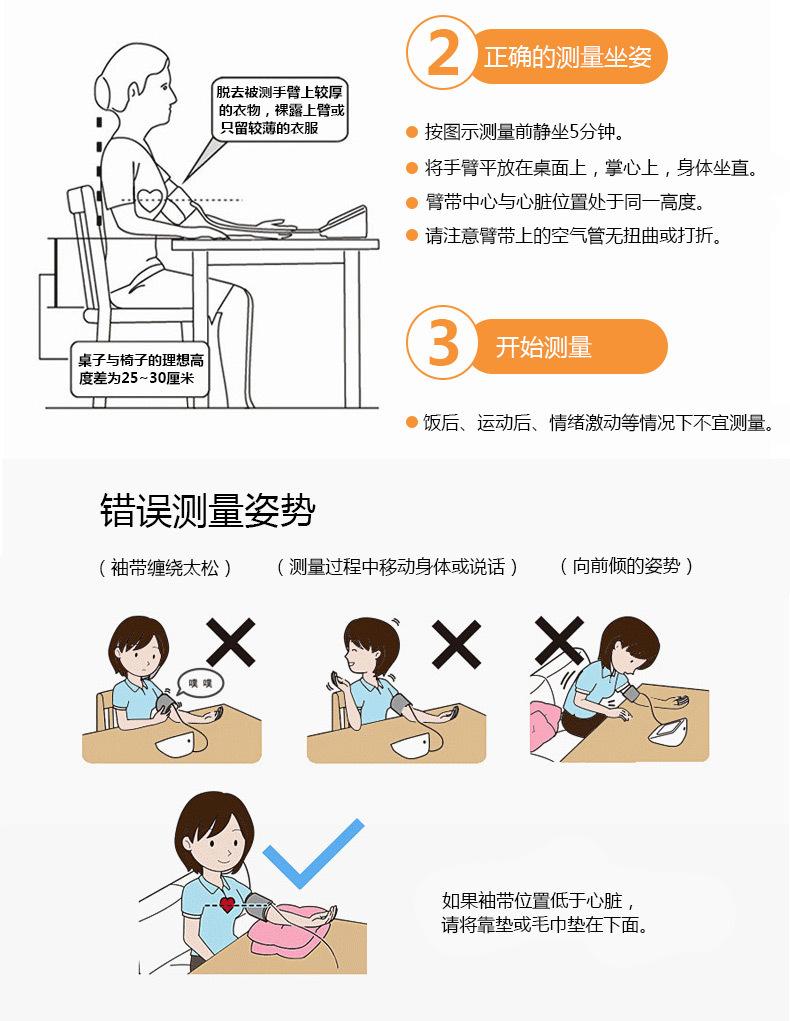 脱去被测手臂上较厚的衣物，裸露上臂或只留较薄的衣服

桌子与椅子的理想高度差为25~30厘米

2 正确的测量坐姿

按图示测量前静坐5分钟。

将手臂平放在桌面上，掌心上，身体坐直。

臂带中心与心脏位置处于同一高度。

请注意臂带上的空气管无扭曲或打折。

3 开始测量

饭后、运动后、情绪激动等情况下不宜测量。

错误测量姿势

（袖带缠绕太松）

（测量过程中移动身体或说话）

（向前倾的姿势）

噗 噗

如果袖带位置低于心脏，请将靠垫或毛巾垫在下面。