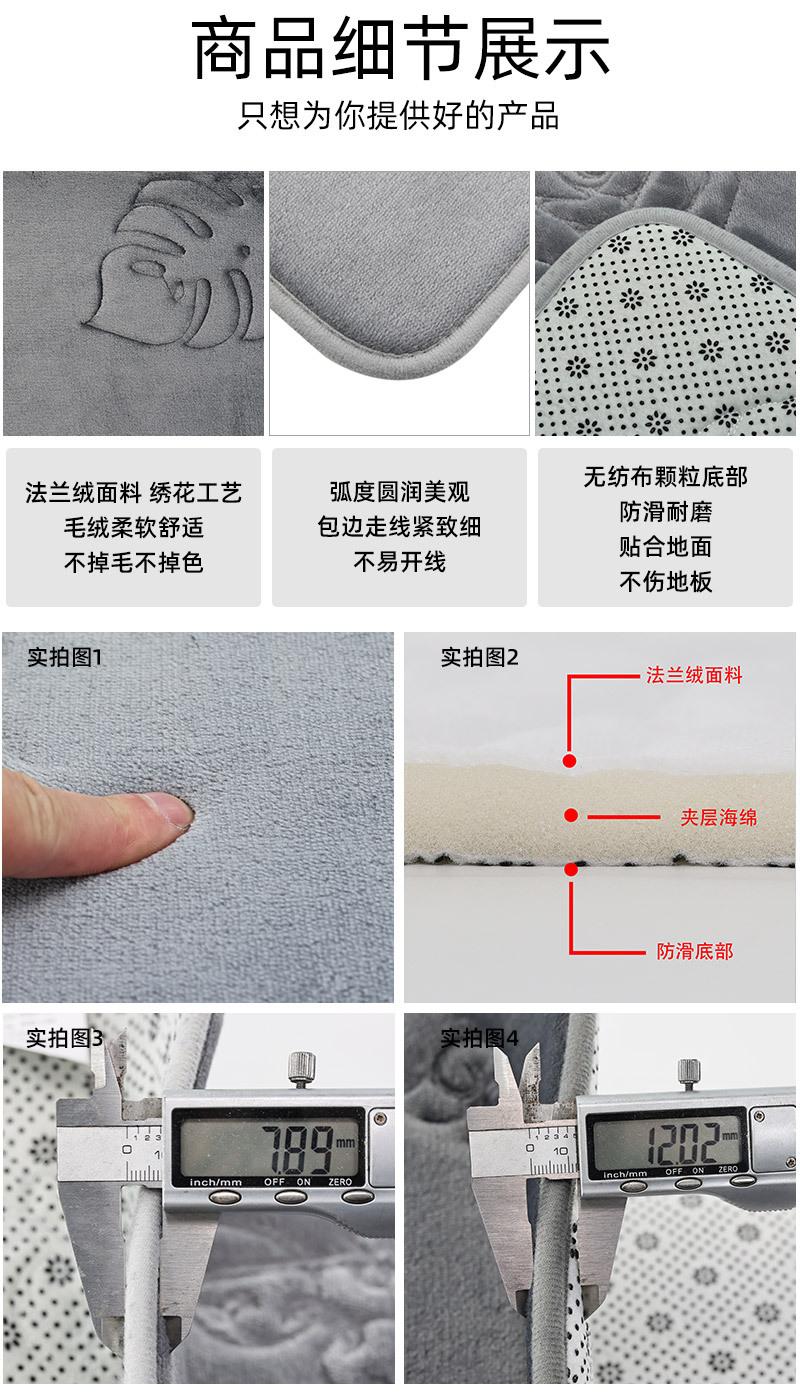 商品细节展示

只想为你提供好的产品

法兰绒面料 绣花工艺
毛绒柔软舒适
不掉毛不掉色

弧度圆润美观
包边走线紧致细
不易开线

无纺布颗粒底部
防滑耐磨
贴合地面
不伤地板

实拍图1

实拍图2

法兰绒面料

夹层海绵

防滑底部

实拍图3

7.89 mm

inch/mm OFF ON ZERO

实拍图4

12.02 mm

inch/mm OFF ON ZERO