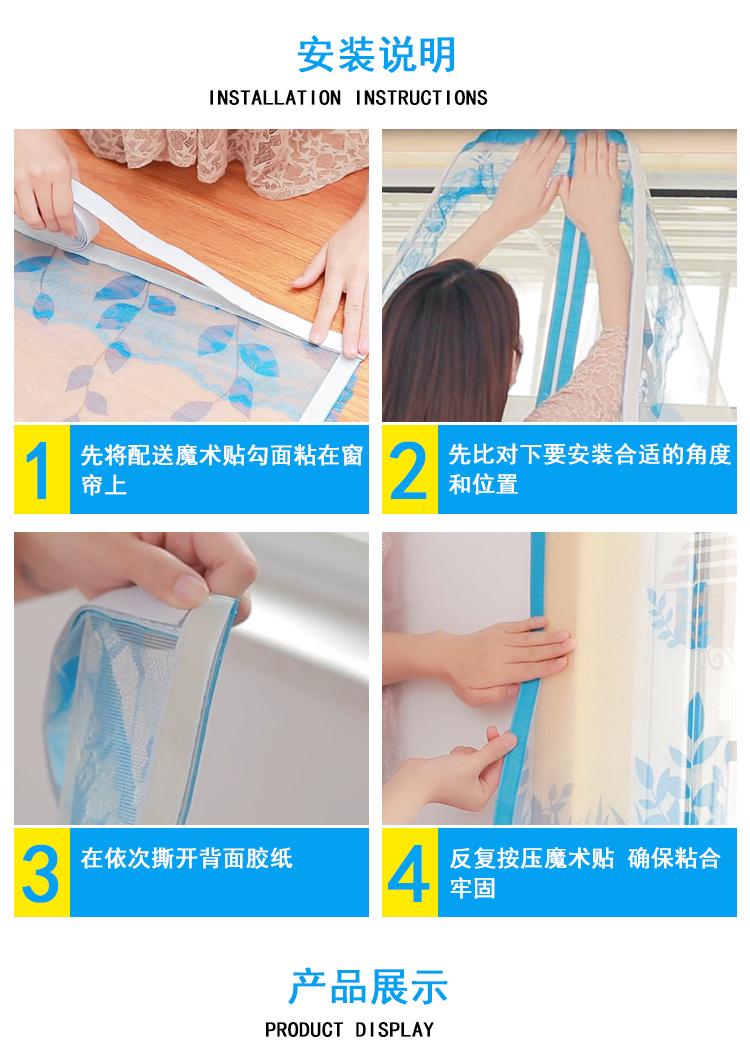 安装说明

INSTALLATION INSTRUCTIONS

1 先将配送魔术贴勾面粘在窗帘上

2 先比对下要安装合适的角度和位置

3 在依次撕开背面胶纸

4 反复按压魔术贴 确保粘合牢固

产品展示

PRODUCT DISPLAY