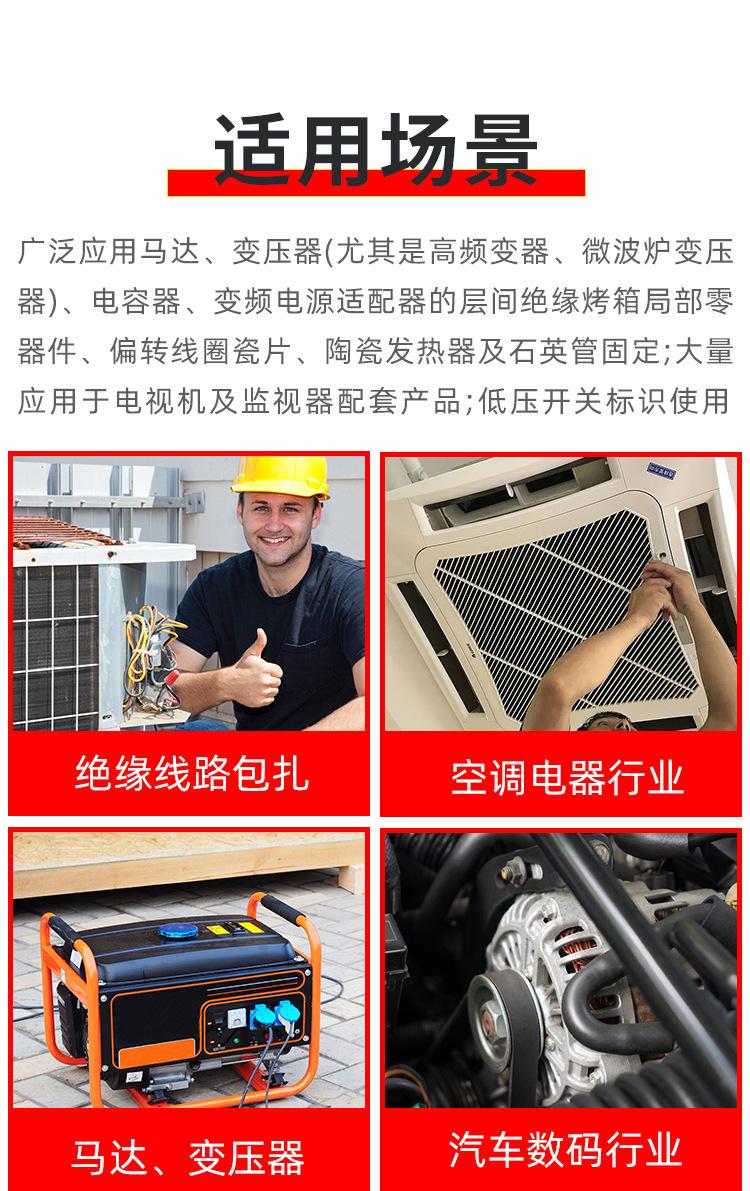 适用场景

广泛应用马达、变压器(尤其是高频变器、微波炉变压器)、电容器、变频电源适配器的层间绝缘烤箱局部零器件、偏转线圈瓷片、陶瓷发热器及石英管固定;大量应用于电视机及监视器配套产品;低压开关标识使用

绝缘线路包扎

空调电器行业

马达、变压器

汽车数码行业