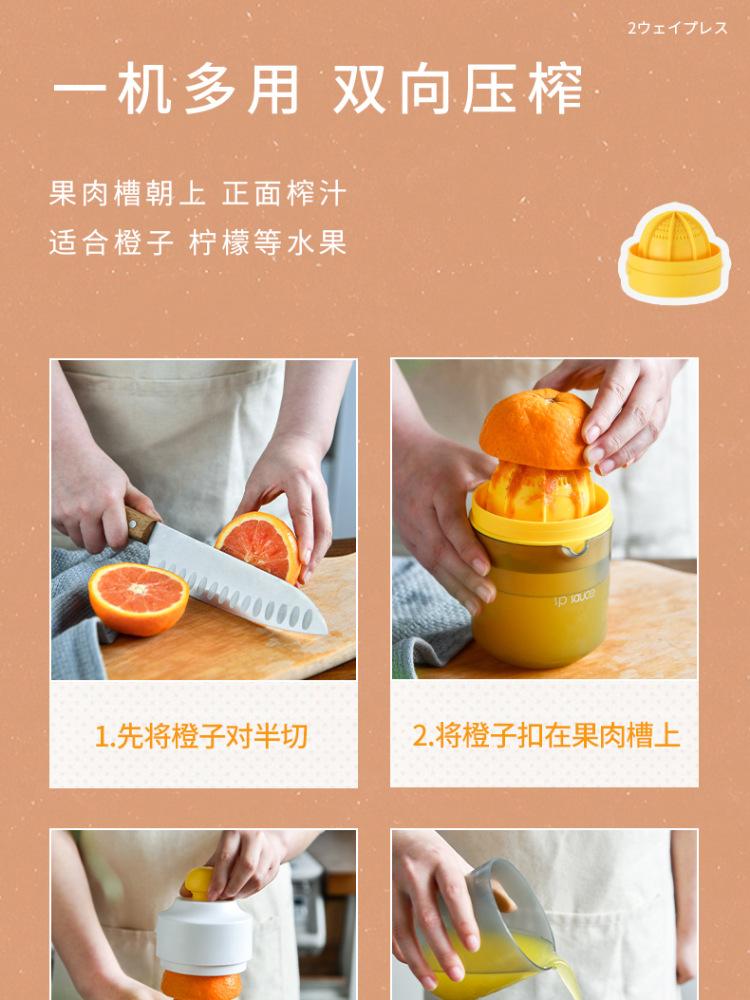 2ウェイプレス

一机多用 双向压榨

果肉槽朝上 正面榨汁
适合橙子 柠檬等水果

1.先将橙子对半切

2.将橙子扣在果肉槽上