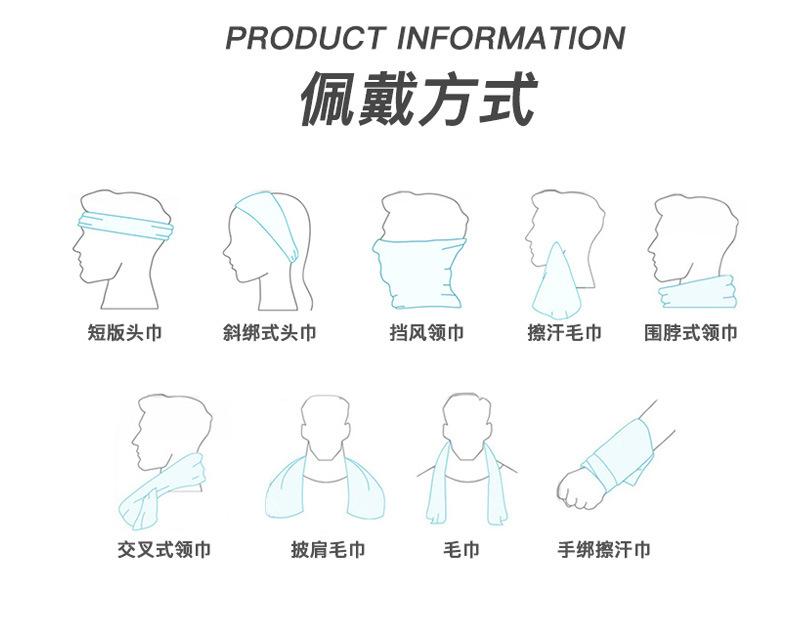 PRODUCT INFORMATION
佩戴方式

短版头巾 斜绑式头巾 挡风领巾 擦汗毛巾 围脖式领巾

交叉式领巾 披肩毛巾 毛巾 手绑擦汗巾