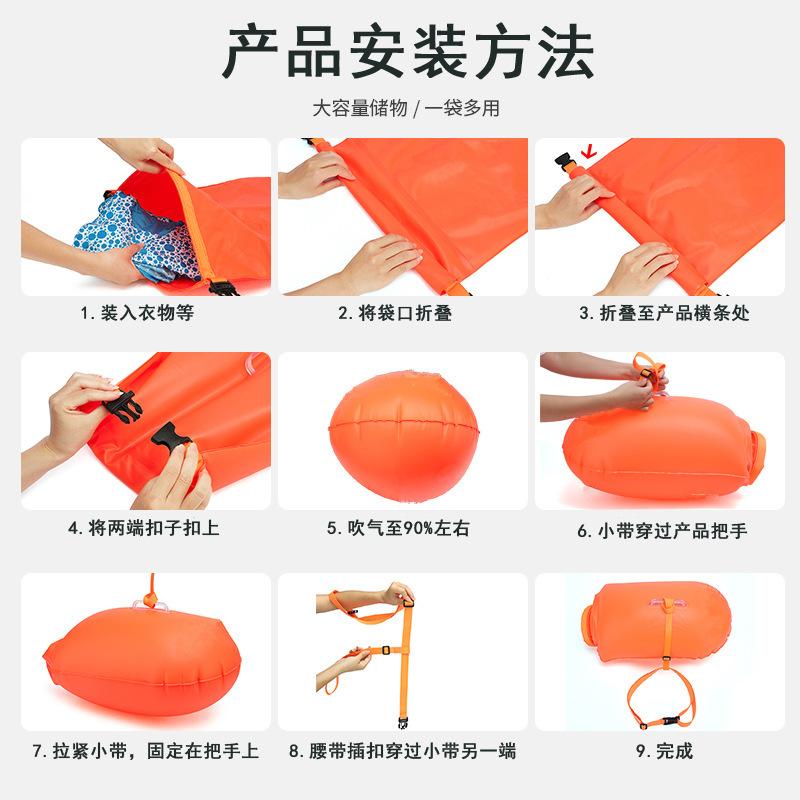 产品安装方法

大容量储物 / 一袋多用

1. 装入衣物等

2. 将袋口折叠

3. 折叠至产品横条处

4. 将两端扣子扣上

5. 吹气至90%左右

6. 小带穿过产品把手

7. 拉紧小带，固定在把手上

8. 腰带插扣穿过小带另一端

9. 完成