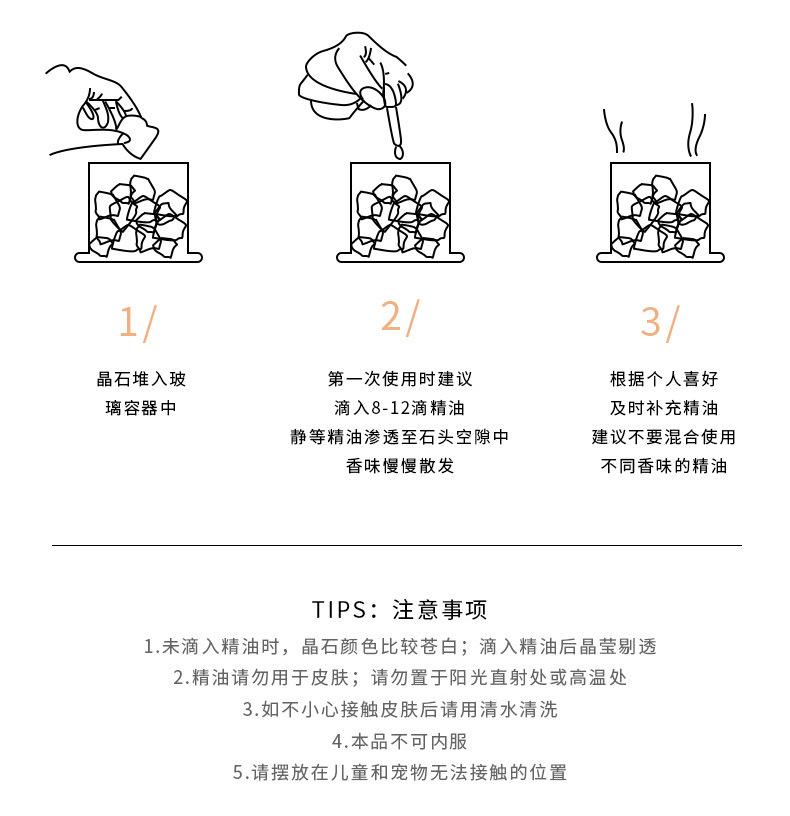 1/

晶石堆入玻璃容器中

2/

第一次使用时建议
滴入8-12滴精油
静等精油渗透至石头空隙中
香味慢慢散发

3/

根据个人喜好
及时补充精油
建议不要混合使用
不同香味的精油

TIPS：注意事项

1.未滴入精油时，晶石颜色比较苍白；滴入精油后晶莹剔透
2.精油请勿用于皮肤；请勿置于阳光直射处或高温处
3.如不小心接触皮肤后请用清水清洗
4.本品不可内服
5.请摆放在儿童和宠物无法接触的位置