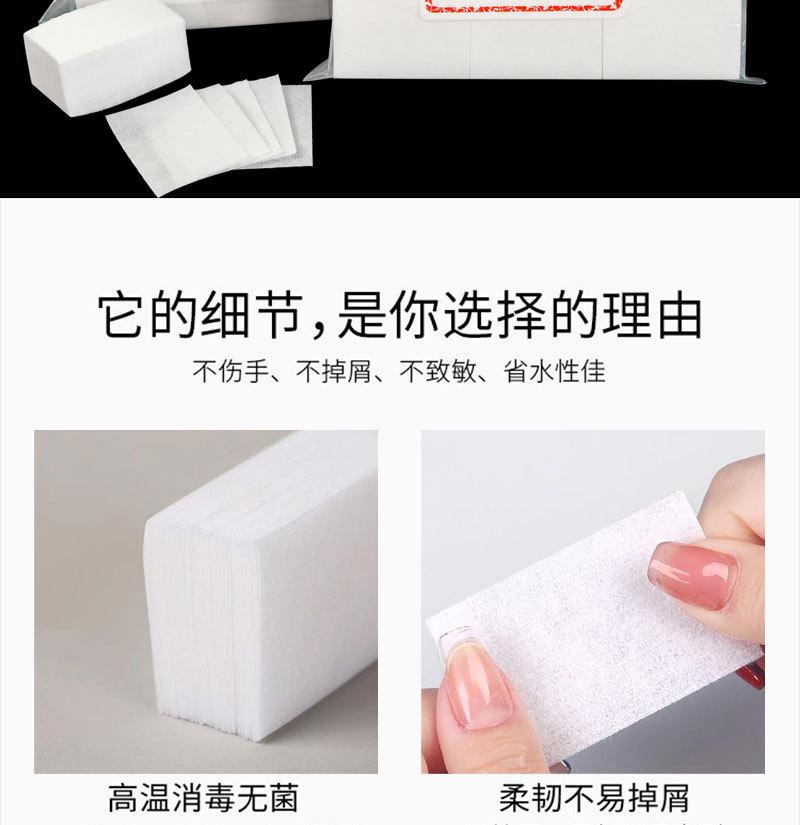 它的细节,是你选择的理由

不伤手、不掉屑、不致敏、省水性佳

高温消毒无菌

柔韧不易掉屑