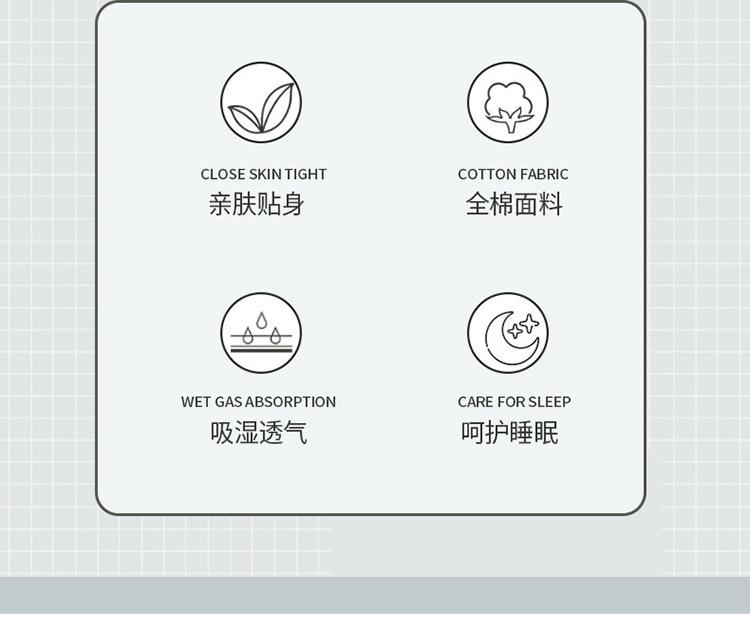 CLOSE SKIN TIGHT
亲肤贴身

COTTON FABRIC
全棉面料

WET GAS ABSORPTION
吸湿透气

CARE FOR SLEEP
呵护睡眠