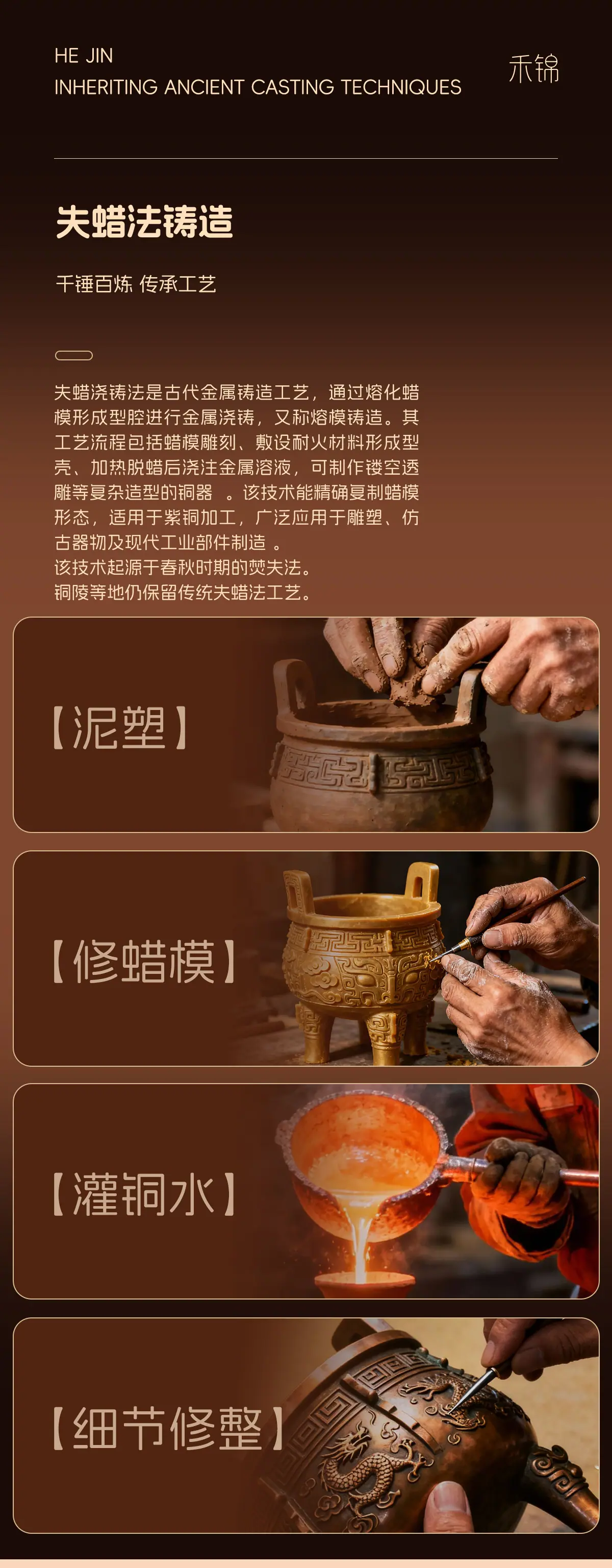 HE JIN
INHERITING ANCIENT CASTING TECHNIQUES

禾锦

失蜡法铸造

千锤百炼 传承工艺

失蜡浇铸法是古代金属铸造工艺，通过熔化蜡模形成型腔进行金属浇铸，又称熔模铸造。其工艺流程包括蜡模雕刻、敷设耐火材料形成型壳、加热脱蜡后浇注金属溶液，可制作镂空透雕等复杂造型的铜器 。该技术能精确复制蜡模形态，适用于紫铜加工，广泛应用于雕塑、仿古器物及现代工业部件制造 。
该技术起源于春秋时期的焚失法。
铜陵等地仍保留传统失蜡法工艺。

【泥塑】

【修蜡模】

【灌铜水】

【细节修整】