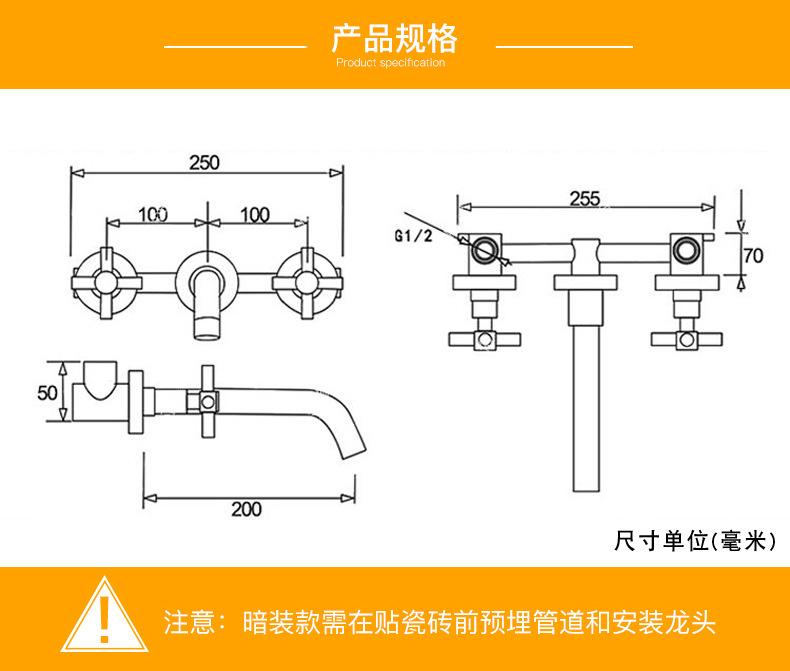 产品规格
Product specification

250
100
100
50
200
255
G1/2
70

尺寸单位(毫米)

注意：暗装款需在贴瓷砖前预埋管道和安装龙头