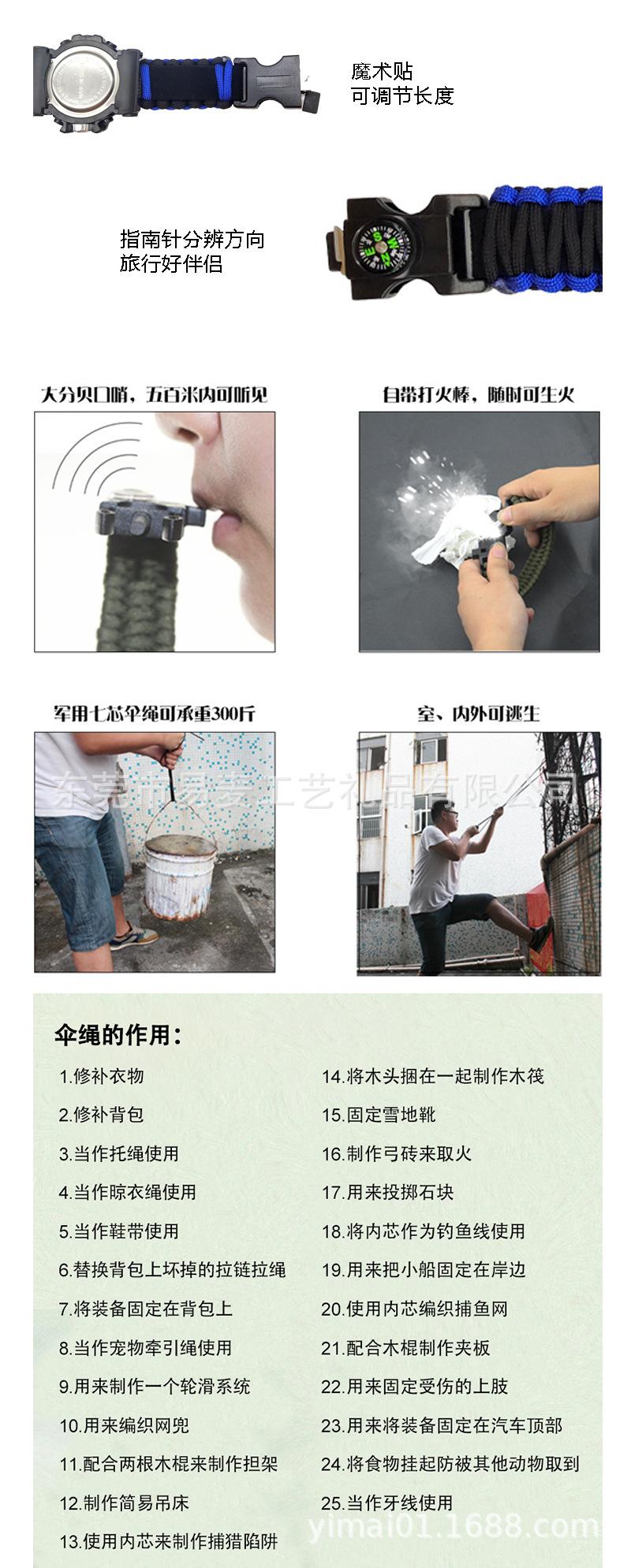 魔术贴
可调节长度

指南针分辨方向
旅行好伴侣

大分贝口哨，五百米内可听见

自带打火棒，随时可生火

军用七芯伞绳可承重300斤

室、内外可逃生

东莞市易麦工艺礼品有限公司

伞绳的作用：

1.修补衣物
2.修补背包
3.当作托绳使用
4.当作晾衣绳使用
5.当作鞋带使用
6.替换背包上坏掉的拉链拉绳
7.将装备固定在背包上
8.当作宠物牵引绳使用
9.用来制作一个轮滑系统
10.用来编织网兜
11.配合两根木棍来制作担架
12.制作简易吊床
13.使用内芯来制作捕猎陷阱

14.将木头捆在一起制作木筏
15.固定雪地靴
16.制作弓砖来取火
17.用来投掷石块
18.将内芯作为钓鱼线使用
19.用来把小船固定在岸边
20.使用内芯编织捕鱼网
21.配合木棍制作夹板
22.用来固定受伤的上肢
23.用来将装备固定在汽车顶部
24.将食物挂起防被其他动物取到
25.当作牙线使用

yimai01.1688.com