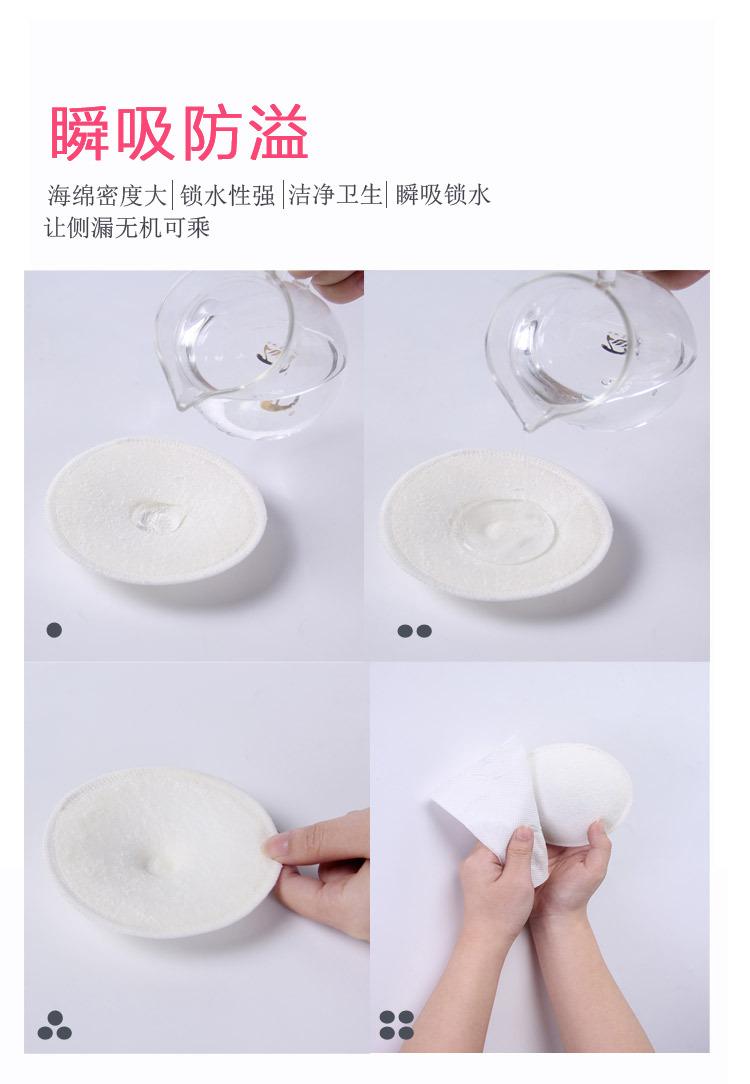 瞬吸防溢

海绵密度大|锁水性强|洁净卫生|瞬吸锁水
让侧漏无机可乘