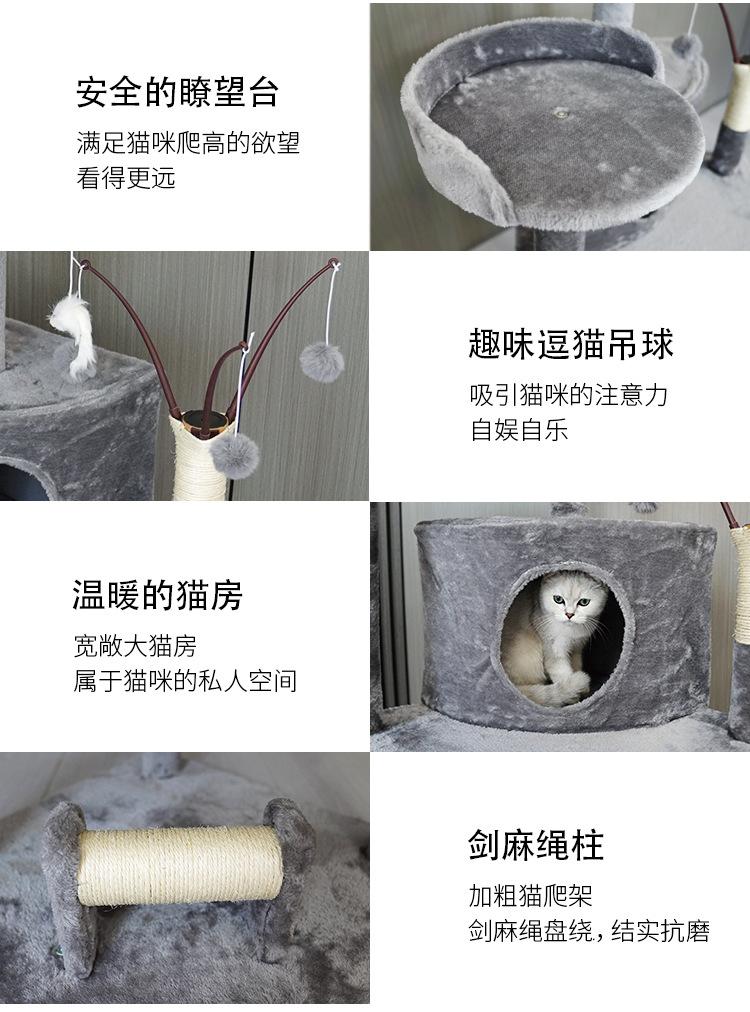 安全的瞭望台

满足猫咪爬高的欲望
看得更远

趣味逗猫吊球

吸引猫咪的注意力
自娱自乐

温暖的猫房

宽敞大猫房
属于猫咪的私人空间

剑麻绳柱

加粗猫爬架
剑麻绳盘绕，结实抗磨