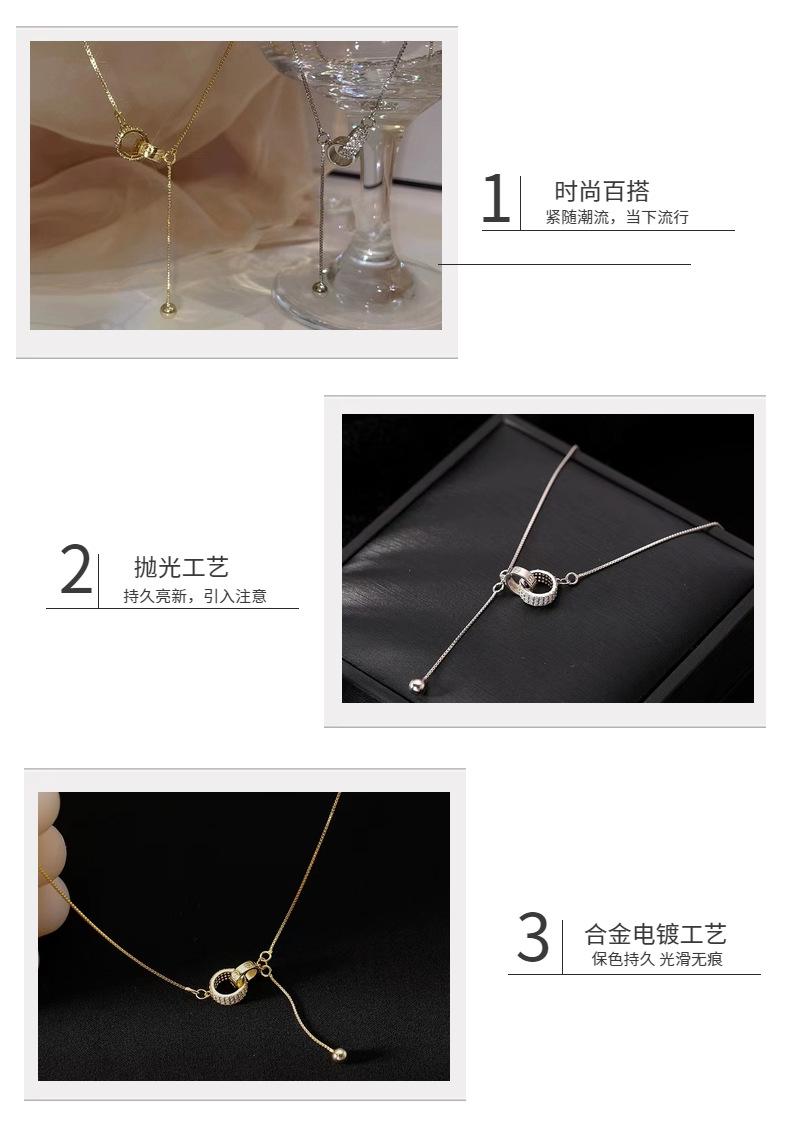 1 时尚百搭
紧随潮流，当下流行

2 抛光工艺
持久亮新，引入注意

3 合金电镀工艺
保色持久 光滑无痕