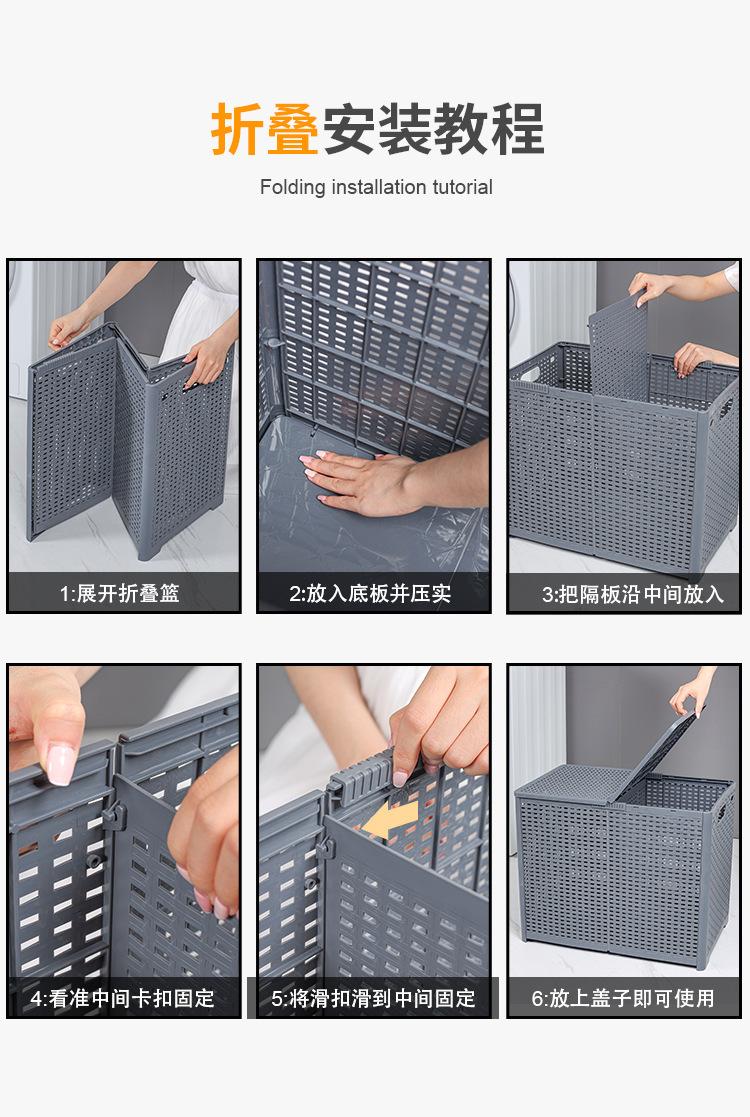 折叠安装教程

Folding installation tutorial

1:展开折叠篮

2:放入底板并压实

3:把隔板沿中间放入

4:看准中间卡扣固定

5:将滑扣滑到中间固定

6:放上盖子即可使用