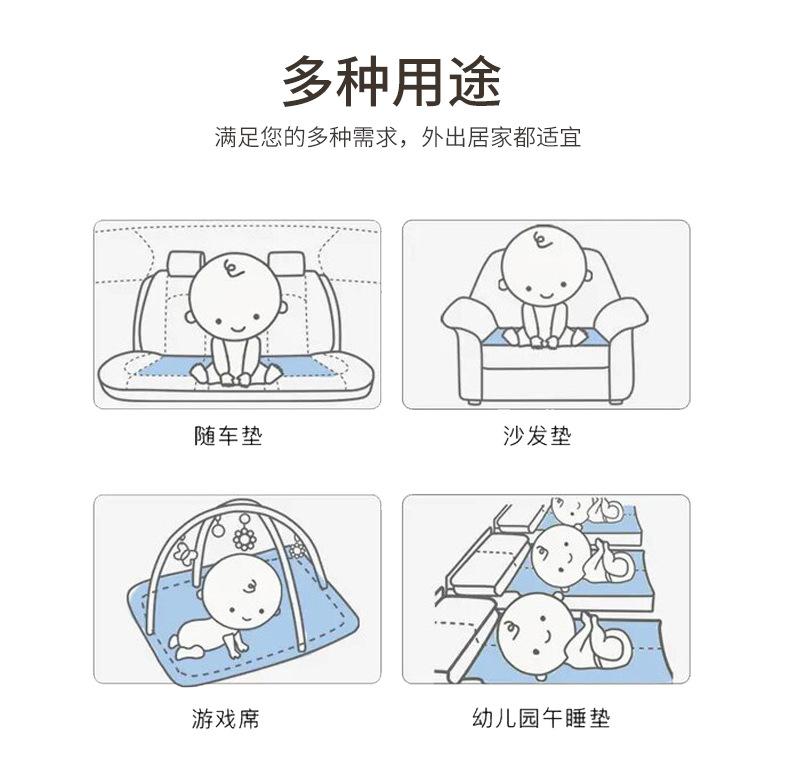 多种用途

满足您的多种需求，外出居家都适宜

随车垫

沙发垫

游戏席

幼儿园午睡垫