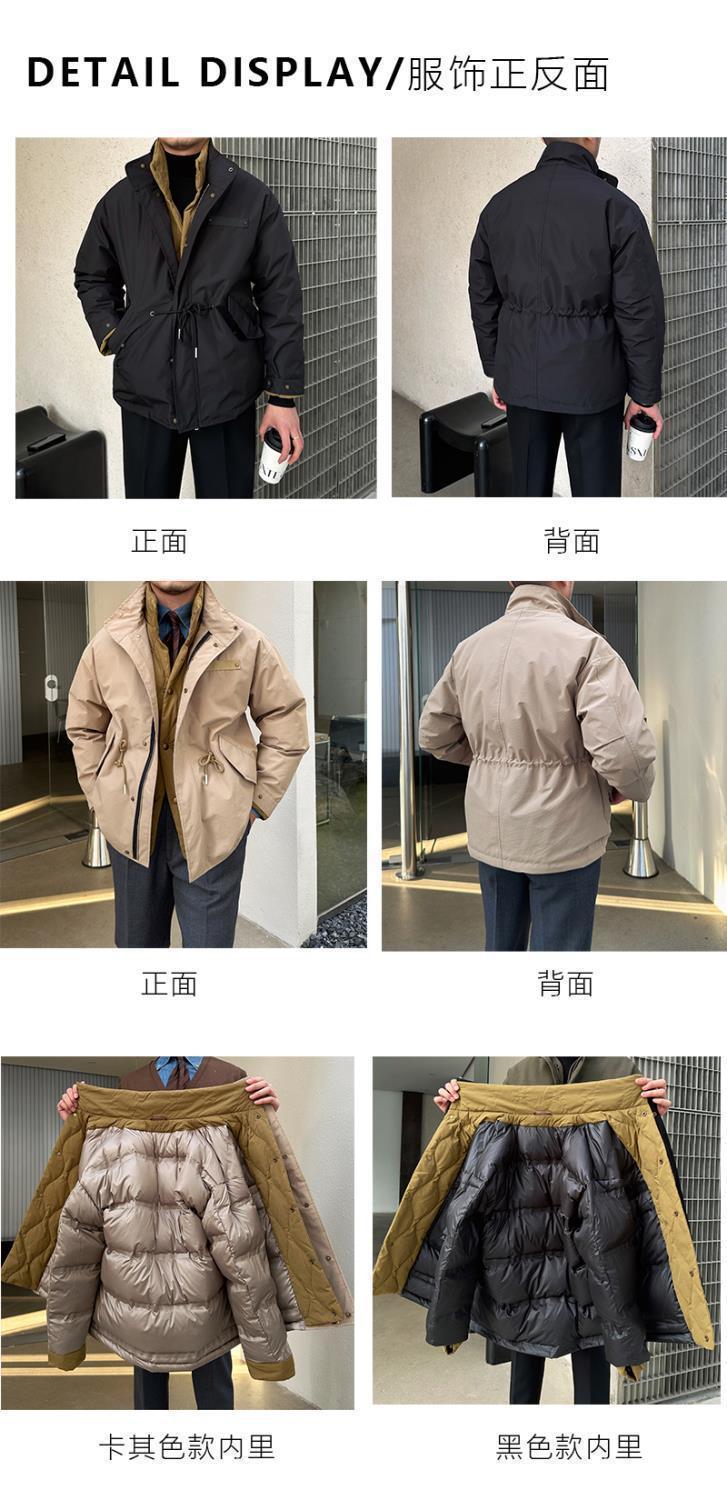 DETAIL DISPLAY/服饰正反面

正面

背面

正面

背面

卡其色款内里

黑色款内里