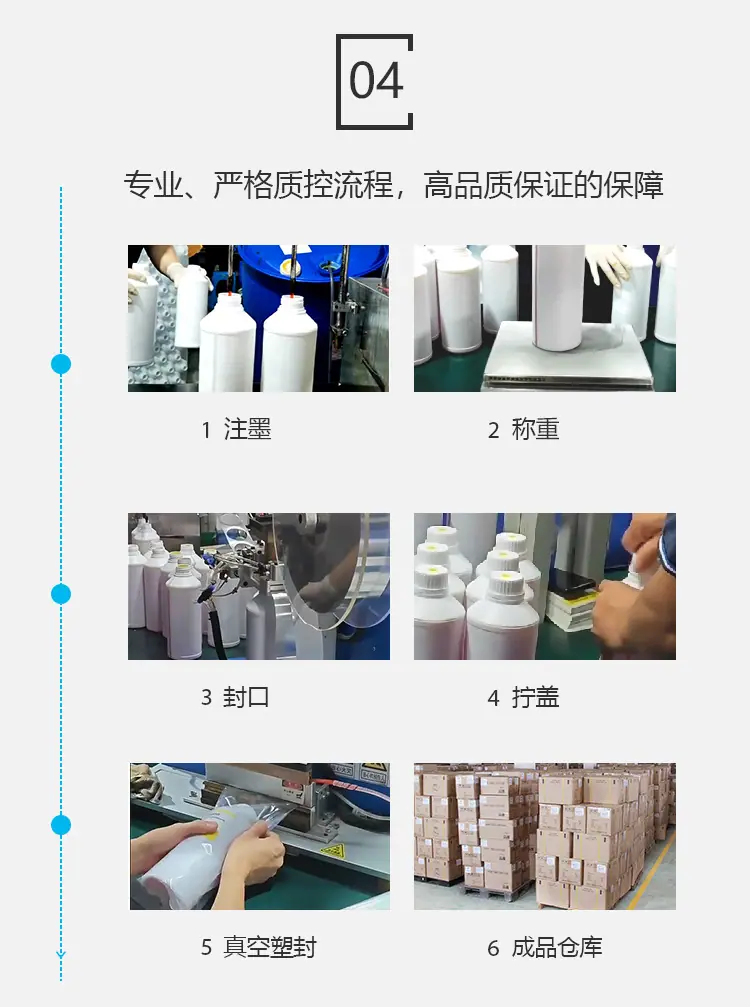 04

专业、严格质控流程，高品质保证的保障

1 注墨

2 称重

3 封口

4 拧盖

5 真空塑封

6 成品仓库