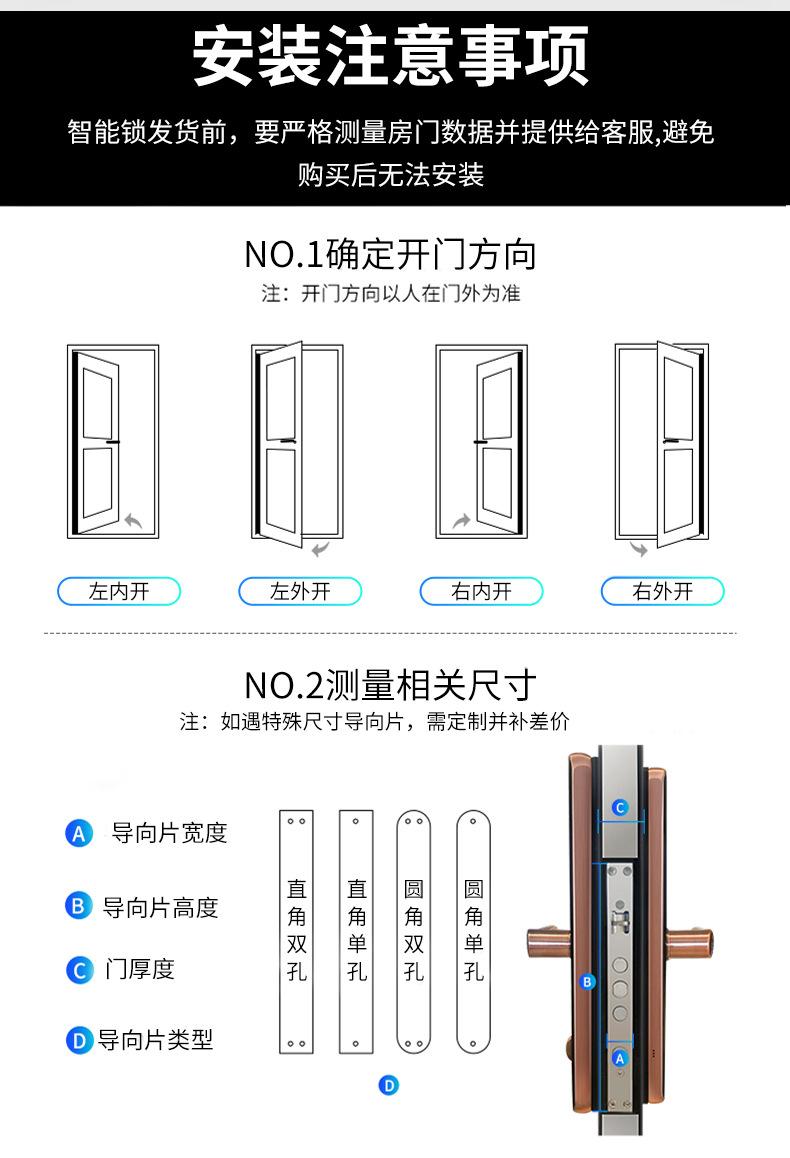 安装注意事项

智能锁发货前，要严格测量房门数据并提供给客服,避免购买后无法安装

NO.1确定开门方向

注：开门方向以人在门外为准

左内开

左外开

右内开

右外开

NO.2测量相关尺寸

注：如遇特殊尺寸导向片，需定制并补差价

A 导向片宽度

B 导向片高度

C 门厚度

D 导向片类型

直角双孔

直角单孔

圆角双孔

圆角单孔

D

C

B

A