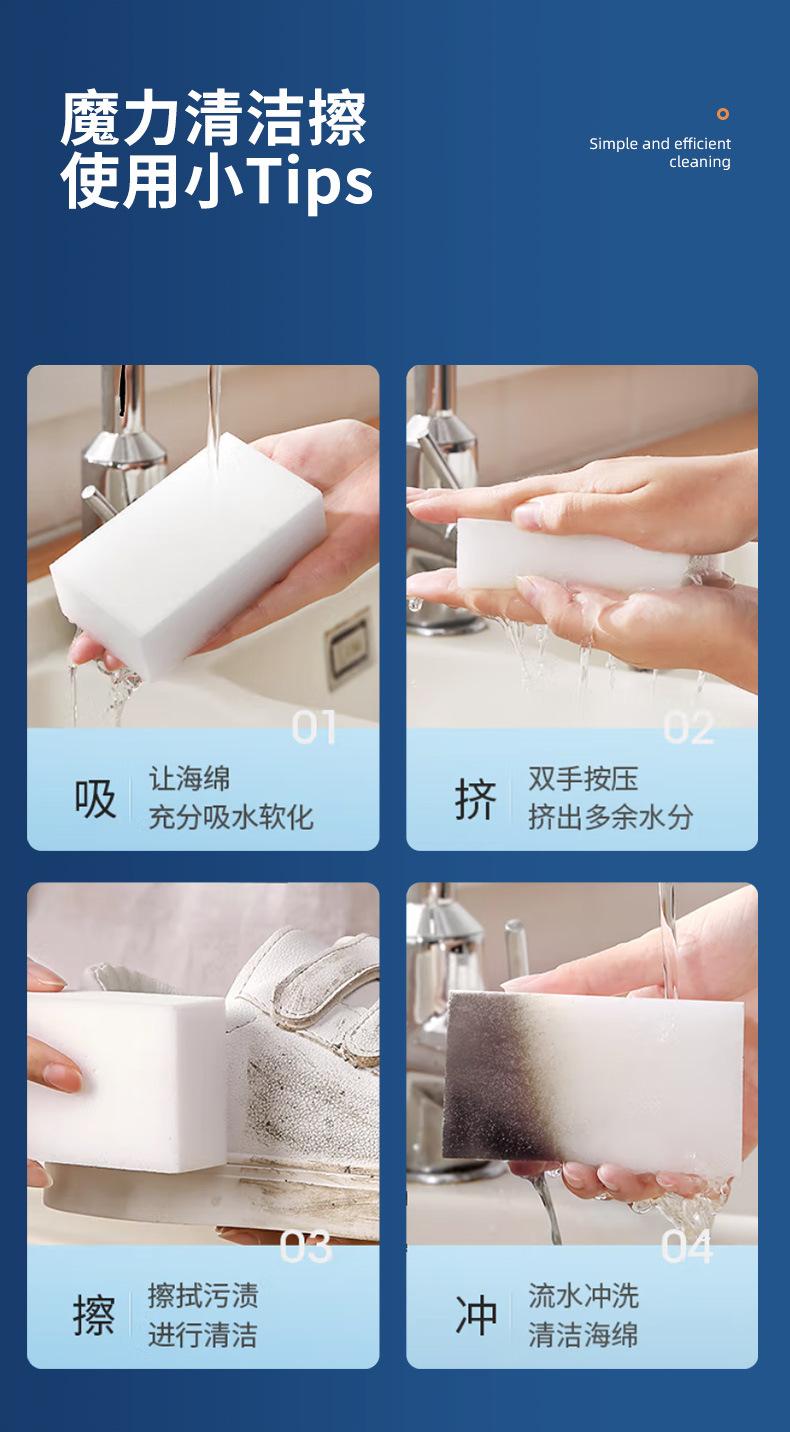 魔力清洁擦
使用小Tips

Simple and efficient cleaning

01
吸
让海绵
充分吸水软化

02
挤
双手按压
挤出多余水分

03
擦
擦拭污渍
进行清洁

04
冲
流水冲洗
清洁海绵