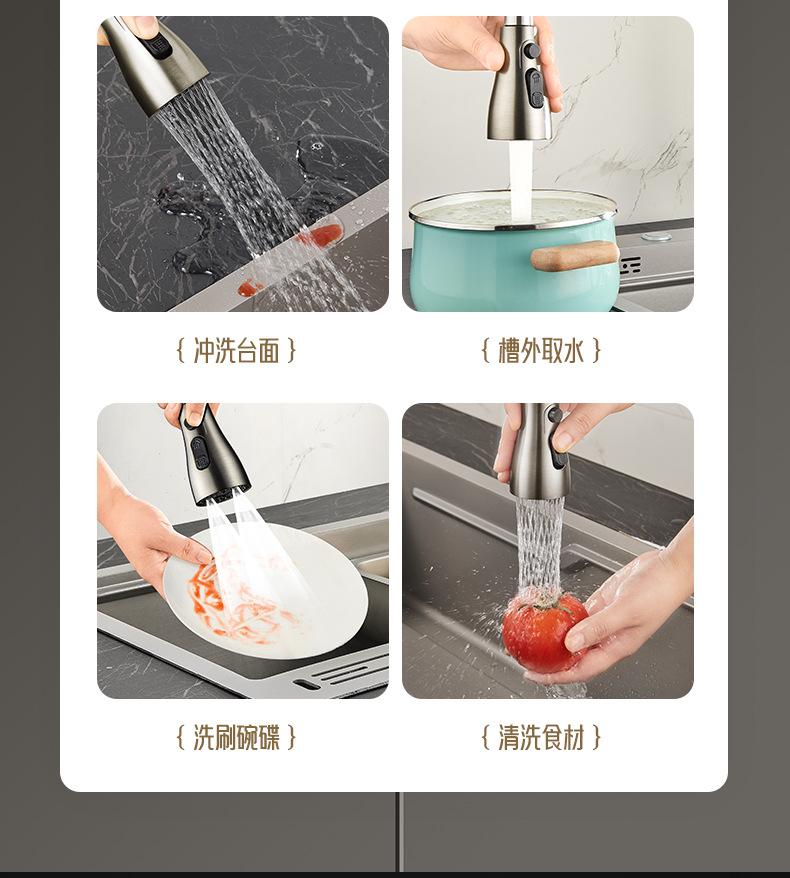 { 冲洗台面 }

{ 槽外取水 }

{ 洗刷碗碟 }

{ 清洗食材 }