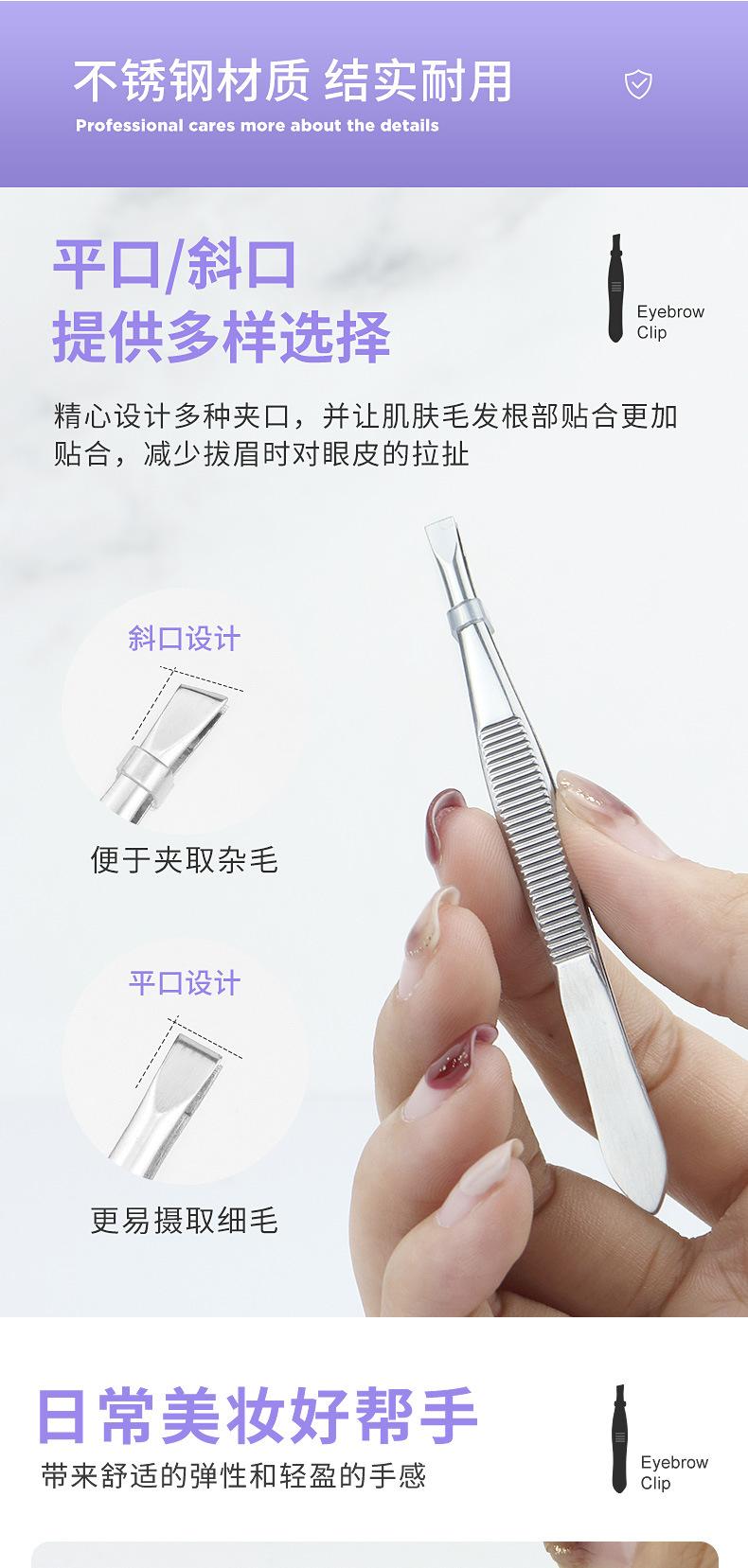 不锈钢材质 结实耐用

Professional cares more about the details

平口/斜口
提供多样选择

Eyebrow Clip

精心设计多种夹口，并让肌肤毛发根部贴合更加贴合，减少拔眉时对眼皮的拉扯

斜口设计

便于夹取杂毛

平口设计

更易摄取细毛

日常美妆好帮手

带来舒适的弹性和轻盈的手感

Eyebrow Clip