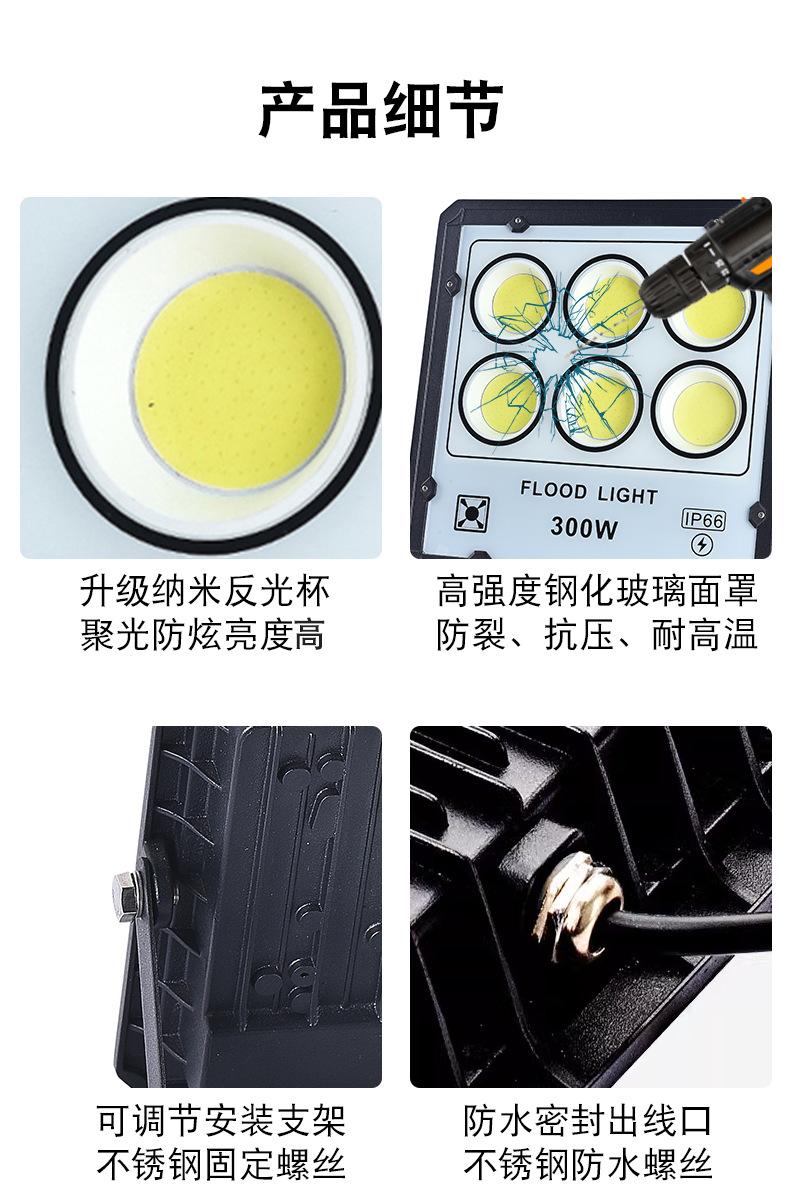 产品细节

FLOOD LIGHT
300W
IP66

升级纳米反光杯
聚光防炫亮度高

高强度钢化玻璃面罩
防裂、抗压、耐高温

可调节安装支架
不锈钢固定螺丝

防水密封出线口
不锈钢防水螺丝