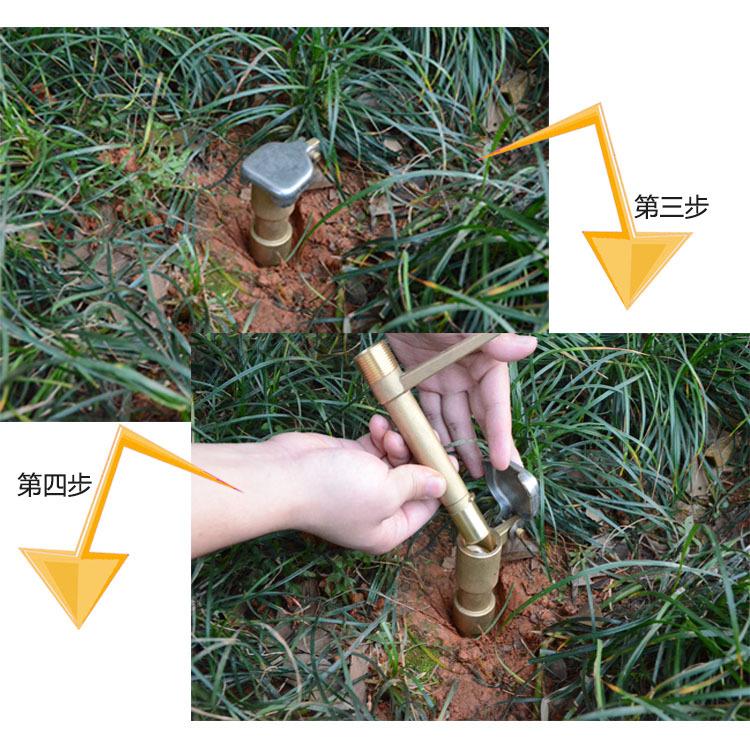 第三步

第四步