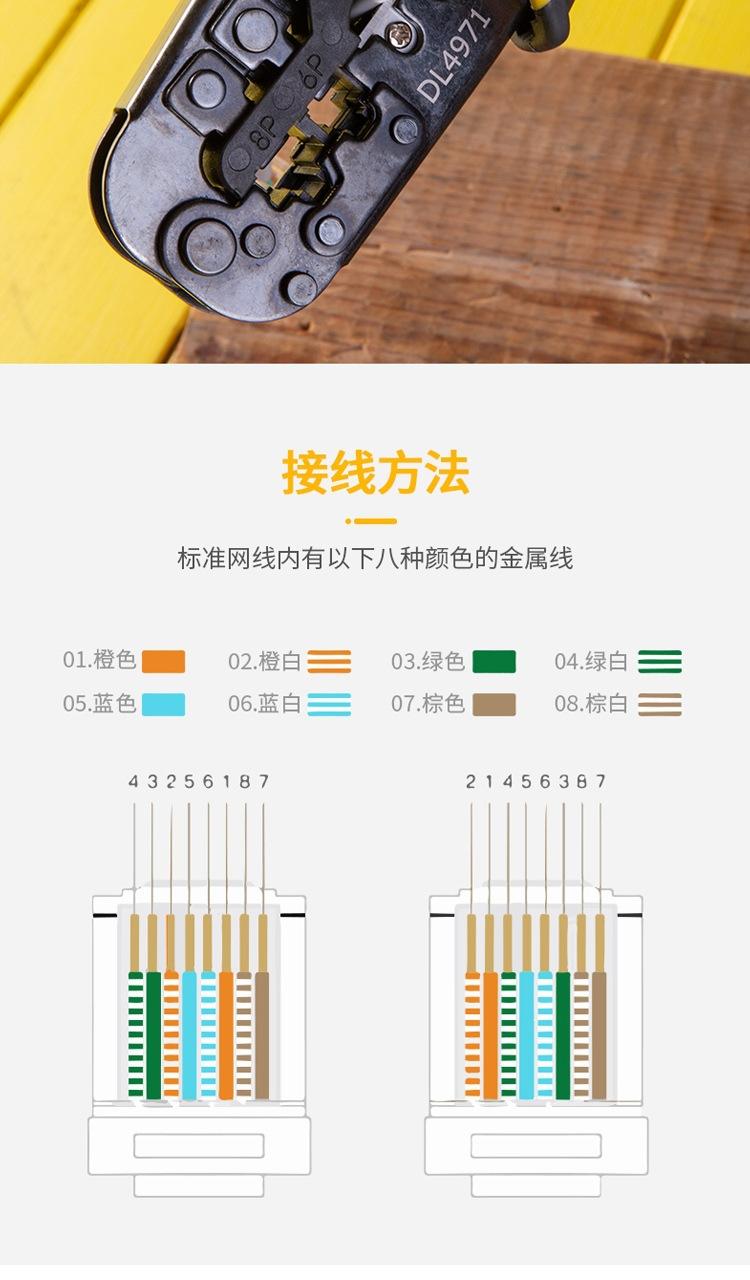 8P 6P DL4971

接线方法

标准网线内有以下八种颜色的金属线

01.橙色 02.橙白 03.绿色 04.绿白
05.蓝色 06.蓝白 07.棕色 08.棕白

4 3 2 5 6 1 8 7

2 1 4 5 6 3 8 7