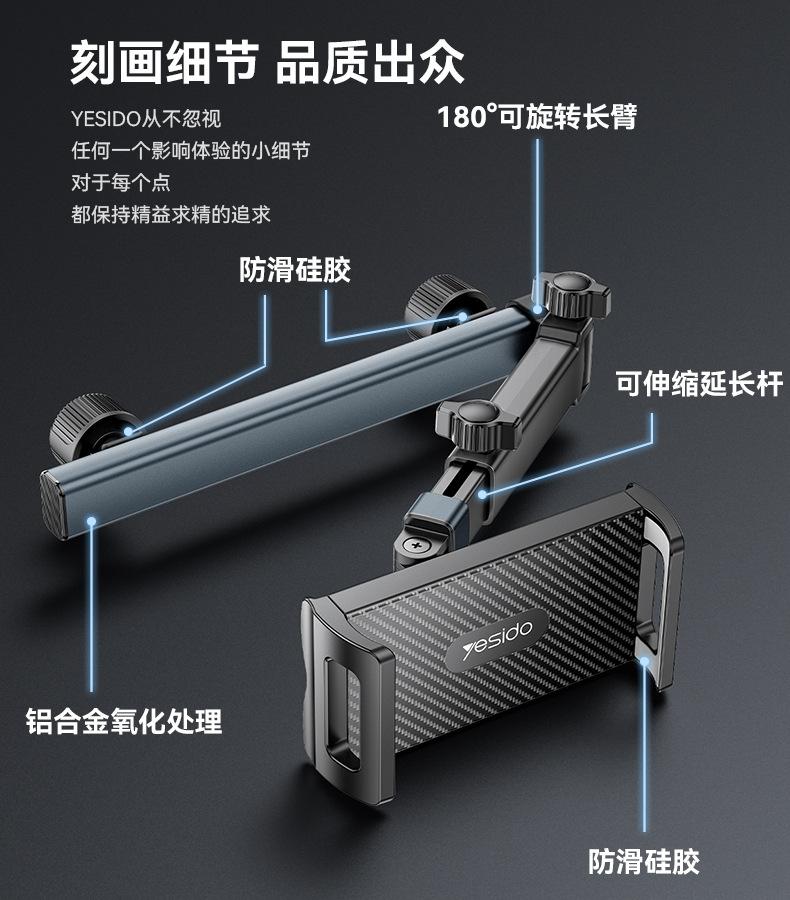 刻画细节 品质出众

YESIDO从不忽视
任何一个影响体验的小细节
对于每个点
都保持精益求精的追求

180°可旋转长臂

防滑硅胶

可伸缩延长杆

yesido

铝合金氧化处理

防滑硅胶