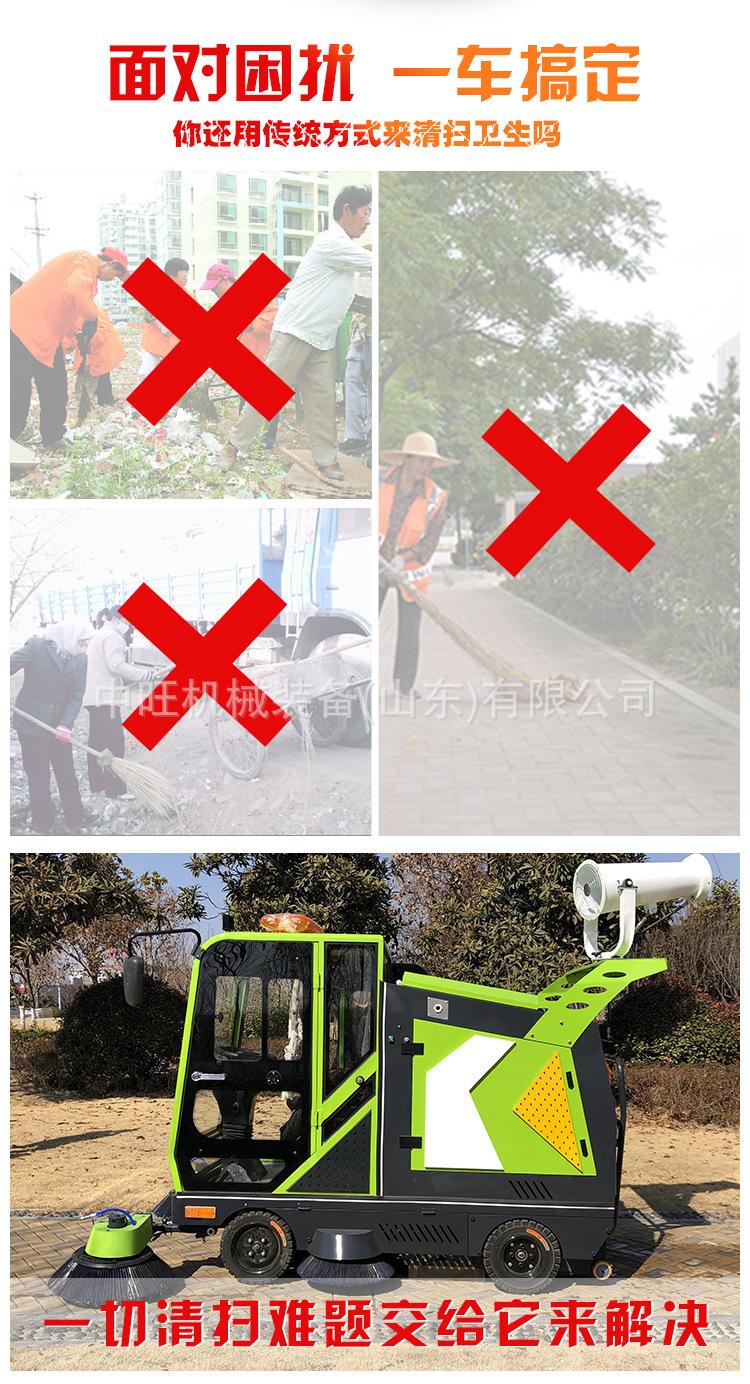 面对困扰 一车搞定

你还用传统方式来清扫卫生吗

中旺机械装备(山东)有限公司

一切清扫难题交给它来解决