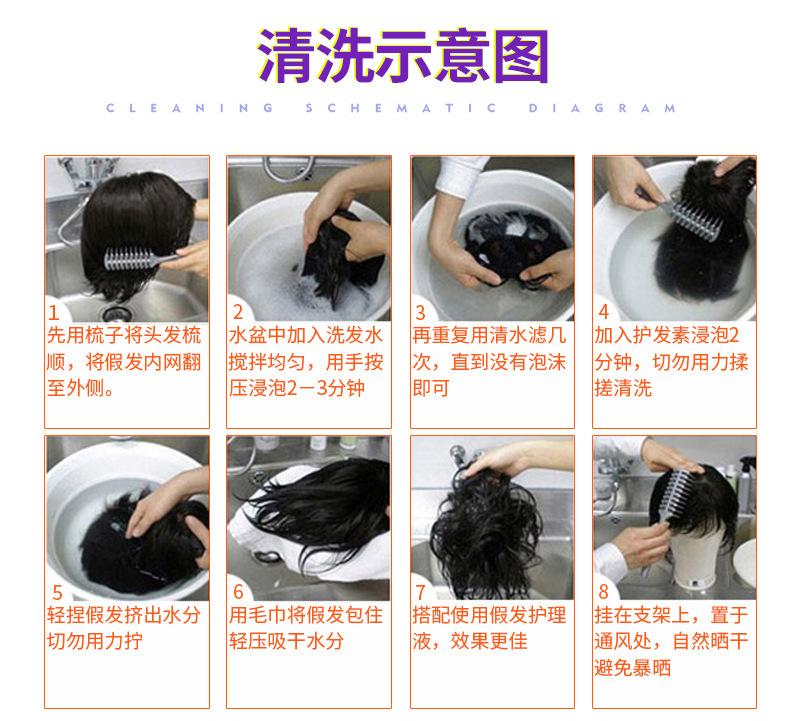 清洗示意图

CLEANING SCHEMATIC DIAGRAM

1
先用梳子将头发梳顺，将假发内网翻至外侧。

2
水盆中加入洗发水搅拌均匀，用手按压浸泡2－3分钟

3
再重复用清水滤几次，直到没有泡沫即可

4
加入护发素浸泡2分钟，切勿用力揉搓清洗

5
轻捏假发挤出水分切勿用力拧

6
用毛巾将假发包住轻压吸干水分

7
搭配使用假发护理液，效果更佳

8
挂在支架上，置于通风处，自然晒干避免暴晒