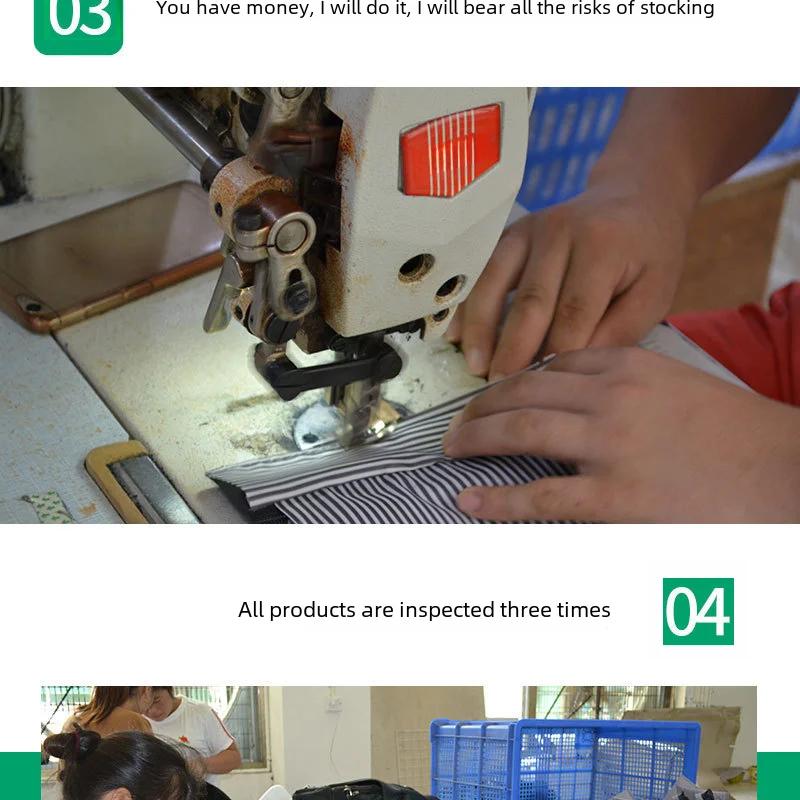 03

You have money, I will do it, I will bear all the risks of stocking

All products are inspected three times

04