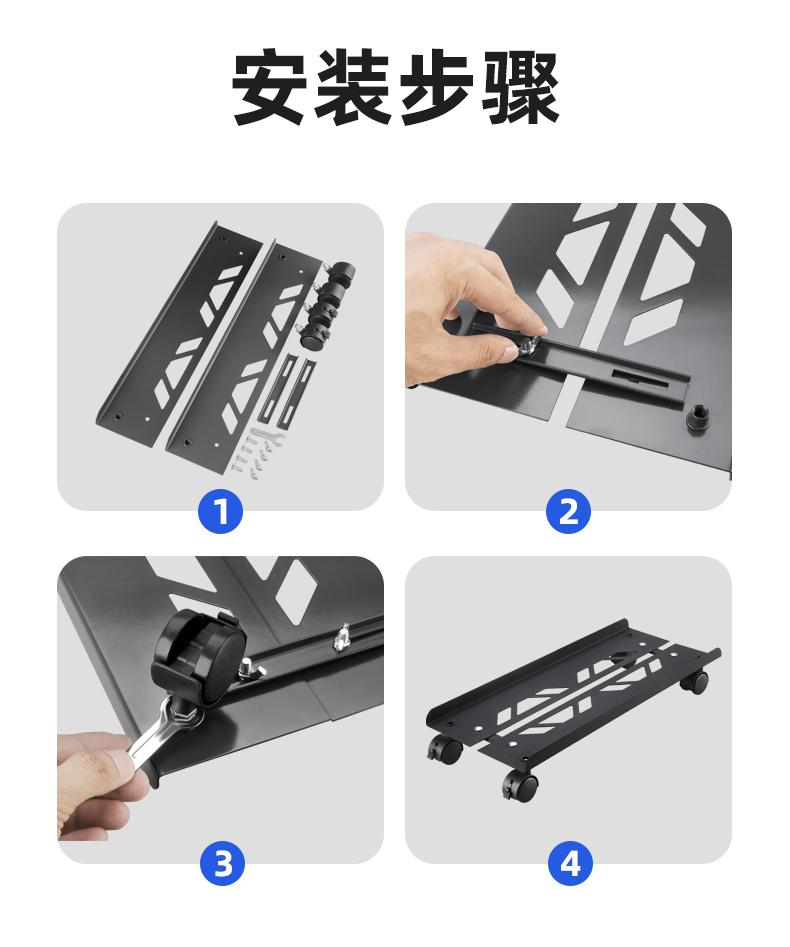 安装步骤

1

2

3

4