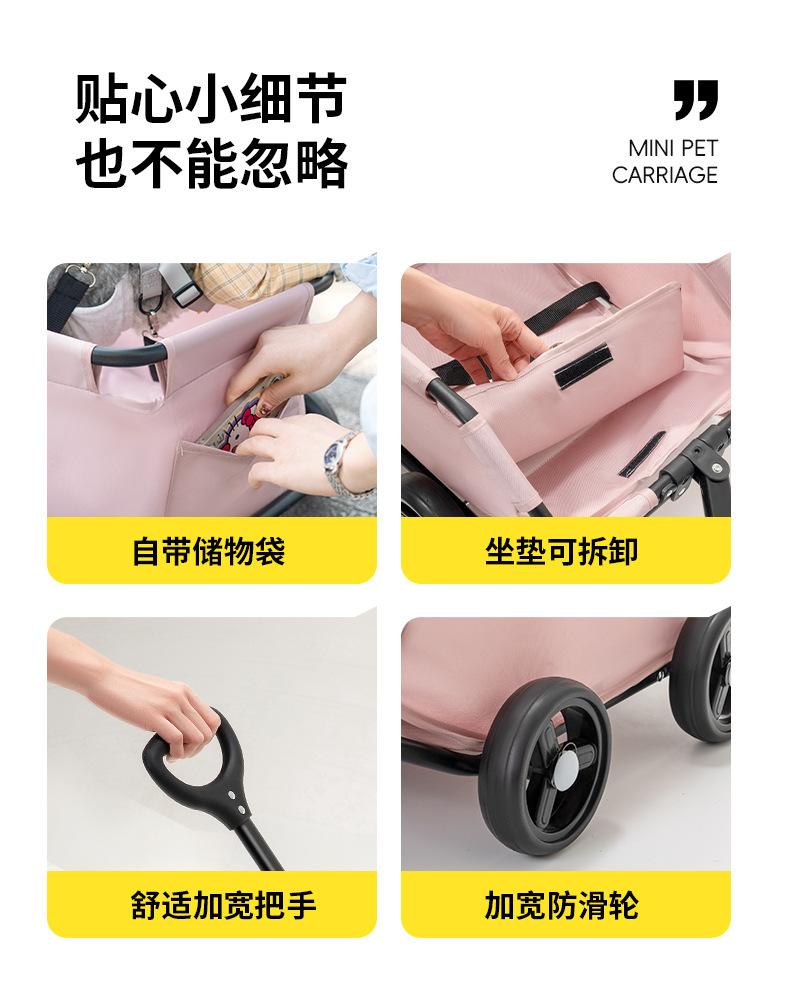 贴心小细节
也不能忽略

MINI PET
CARRIAGE

自带储物袋

坐垫可拆卸

舒适加宽把手

加宽防滑轮