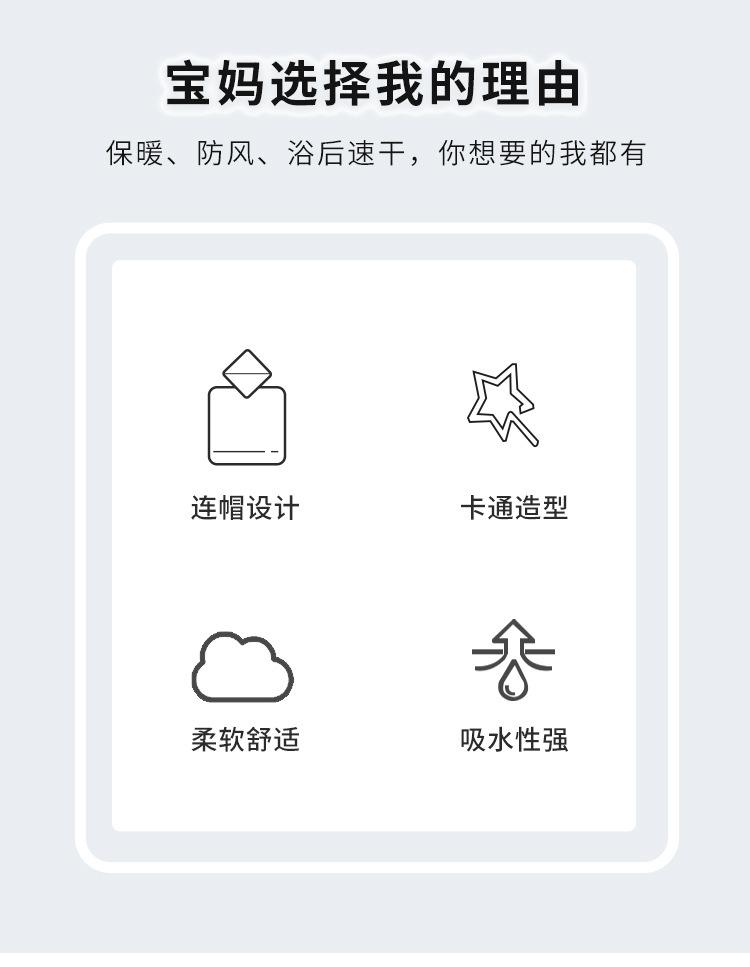 宝妈选择我的理由

保暖、防风、浴后速干，你想要的我都有

连帽设计

卡通造型

柔软舒适

吸水性强