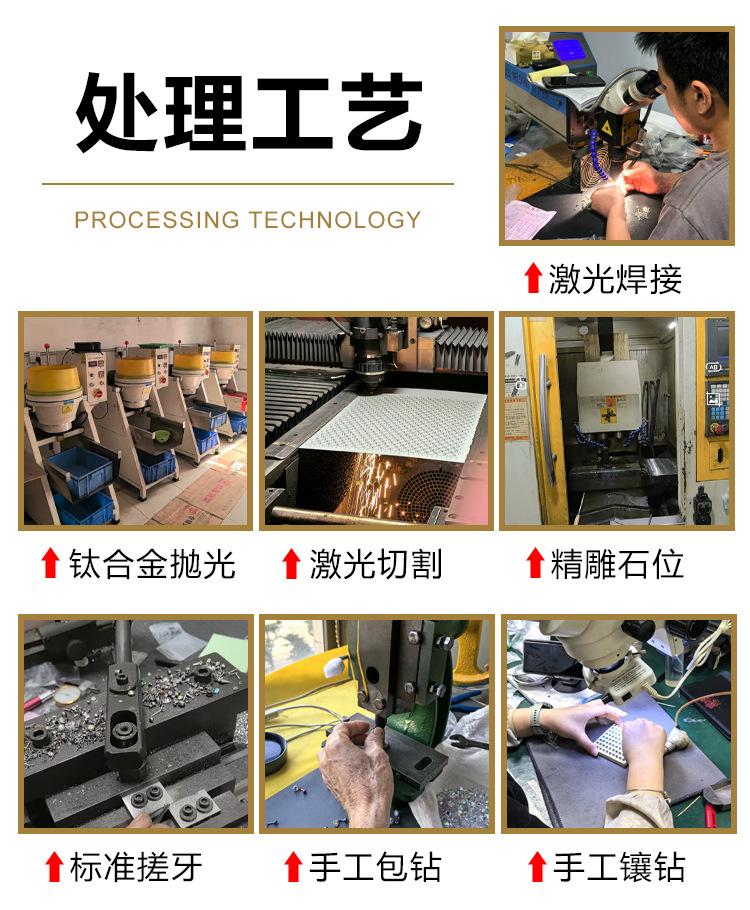 处理工艺

PROCESSING TECHNOLOGY

激光焊接

钛合金抛光

激光切割

精雕石位

标准搓牙

手工包钻

手工镶钻