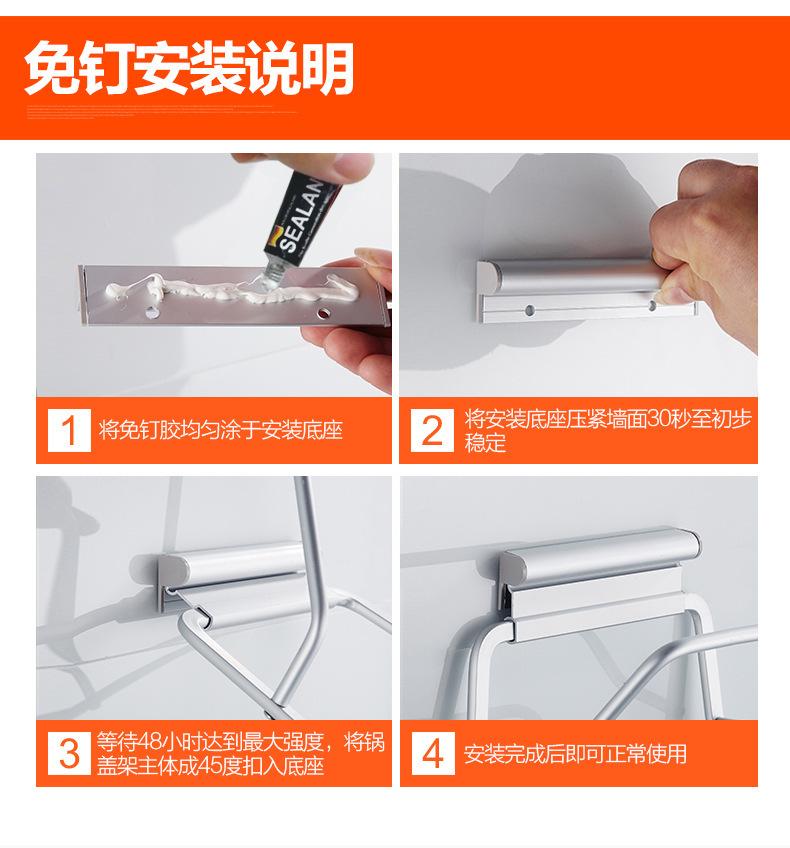 免钉安装说明

SEALAN

1 将免钉胶均匀涂于安装底座

2 将安装底座压紧墙面30秒至初步稳定

3 等待48小时达到最大强度，将锅盖架主体成45度扣入底座

4 安装完成后即可正常使用