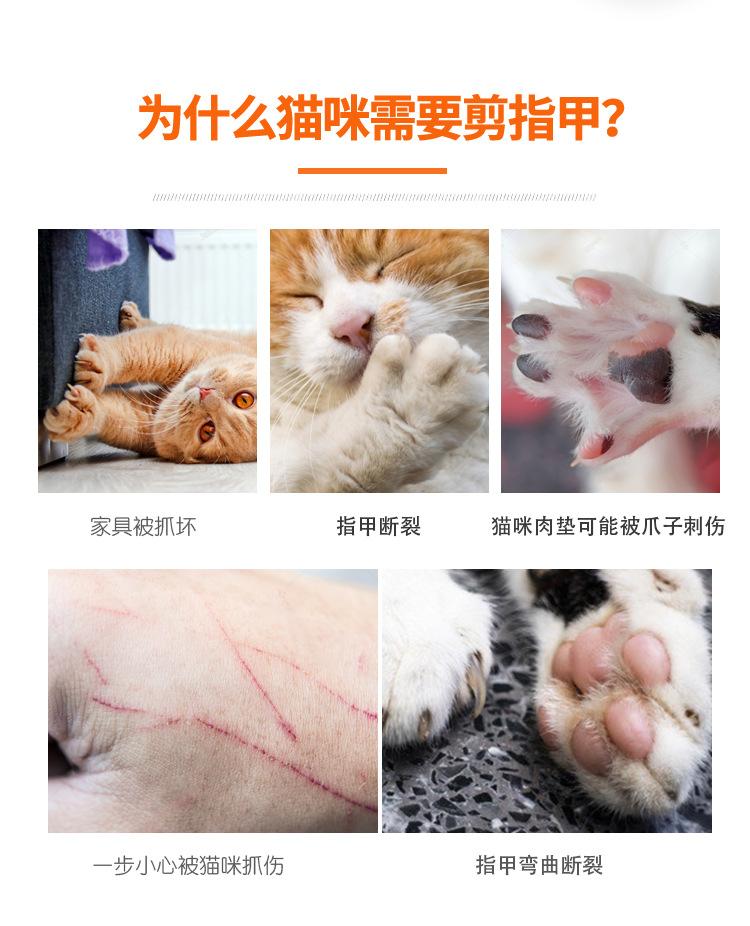 为什么猫咪需要剪指甲?

家具被抓坏

指甲断裂

猫咪肉垫可能被爪子刺伤

一步小心被猫咪抓伤

指甲弯曲断裂