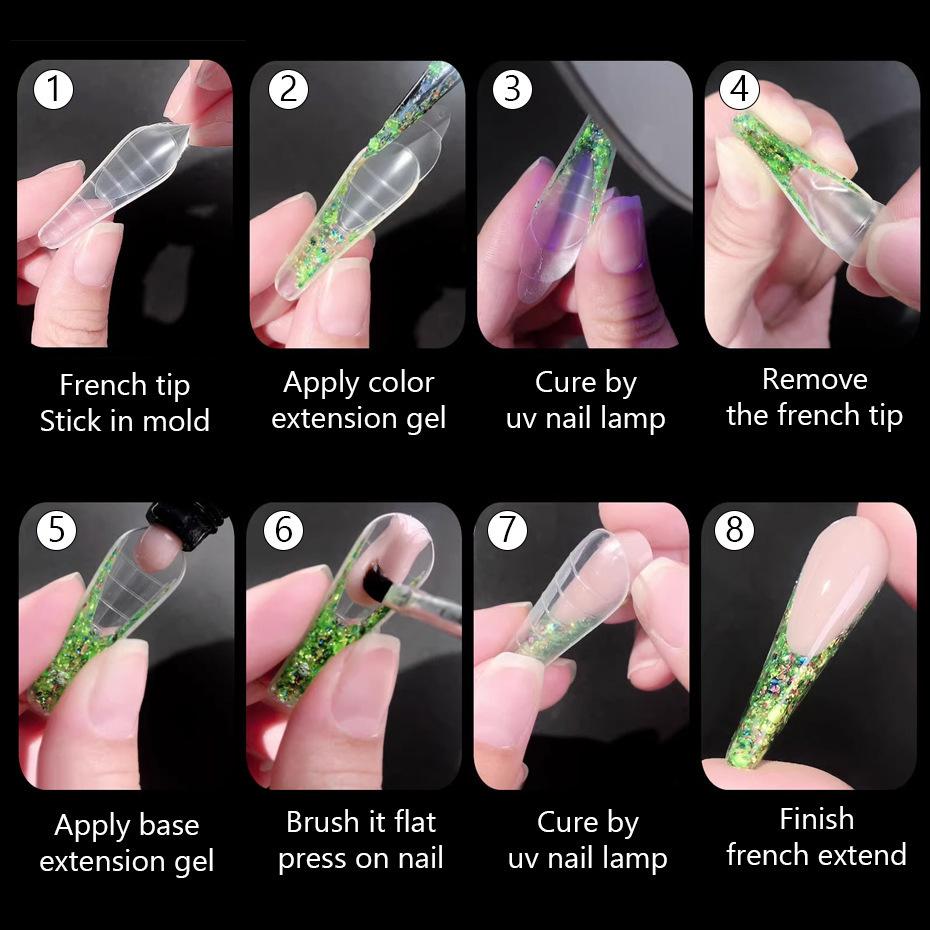 1
French tip
Stick in mold

2
Apply color
extension gel

3
Cure by
uv nail lamp

4
Remove
the french tip

5
Apply base
extension gel

6
Brush it flat
press on nail

7
Cure by
uv nail lamp

8
Finish
french extend