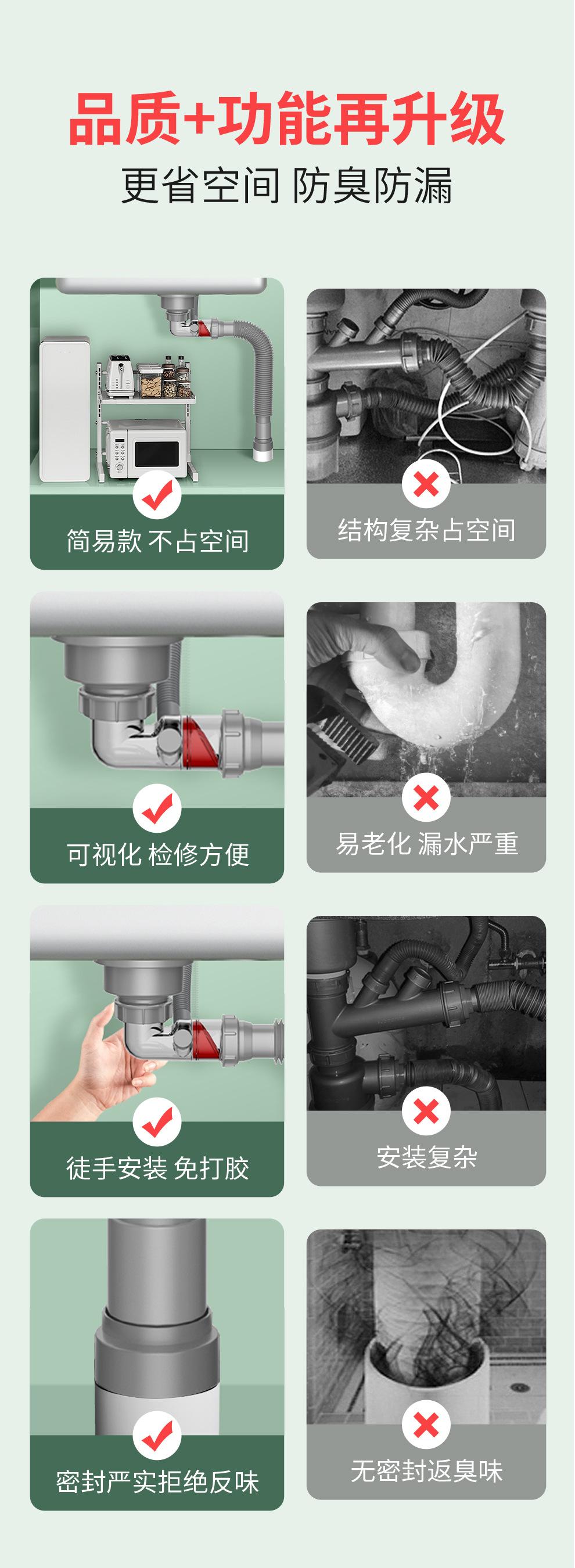 品质+功能再升级
更省空间 防臭防漏

简易款 不占空间

结构复杂占空间

可视化 检修方便

易老化 漏水严重

徒手安装 免打胶

安装复杂

密封严实拒绝反味

无密封返臭味