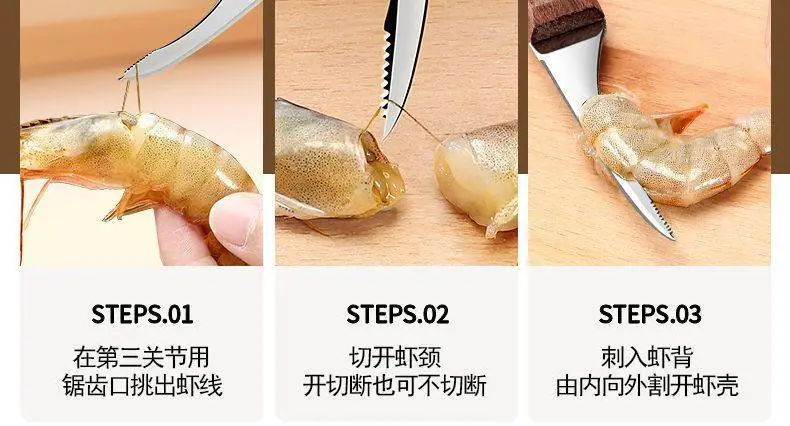 STEPS.01
在第三关节用
锯齿口挑出虾线

STEPS.02
切开虾颈
开切断也可不切断

STEPS.03
刺入虾背
由内向外割开虾壳