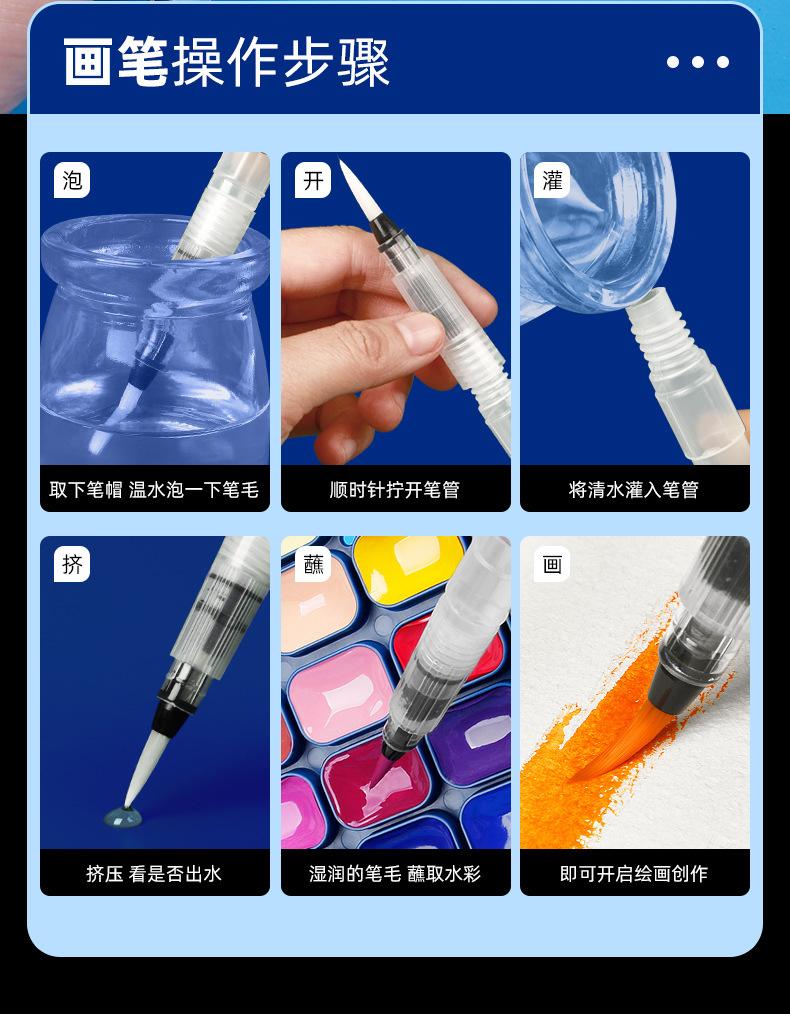 画笔操作步骤

泡
取下笔帽 温水泡一下笔毛

开
顺时针拧开笔管

灌
将清水灌入笔管

挤
挤压 看是否出水

蘸
湿润的笔毛 蘸取水彩

画
即可开启绘画创作