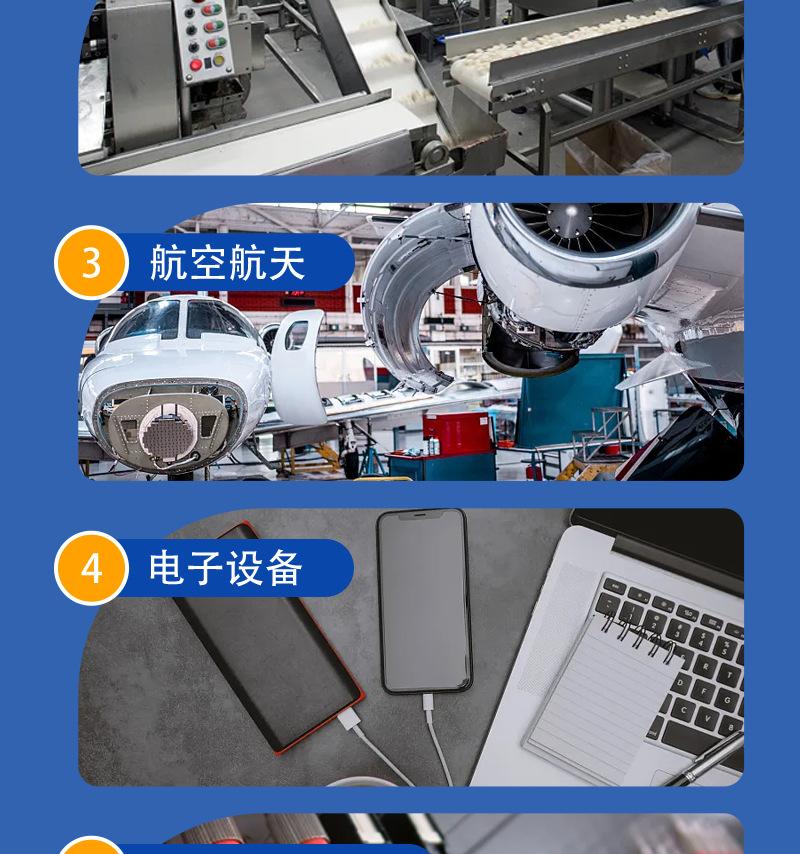 3 航空航天

4 电子设备