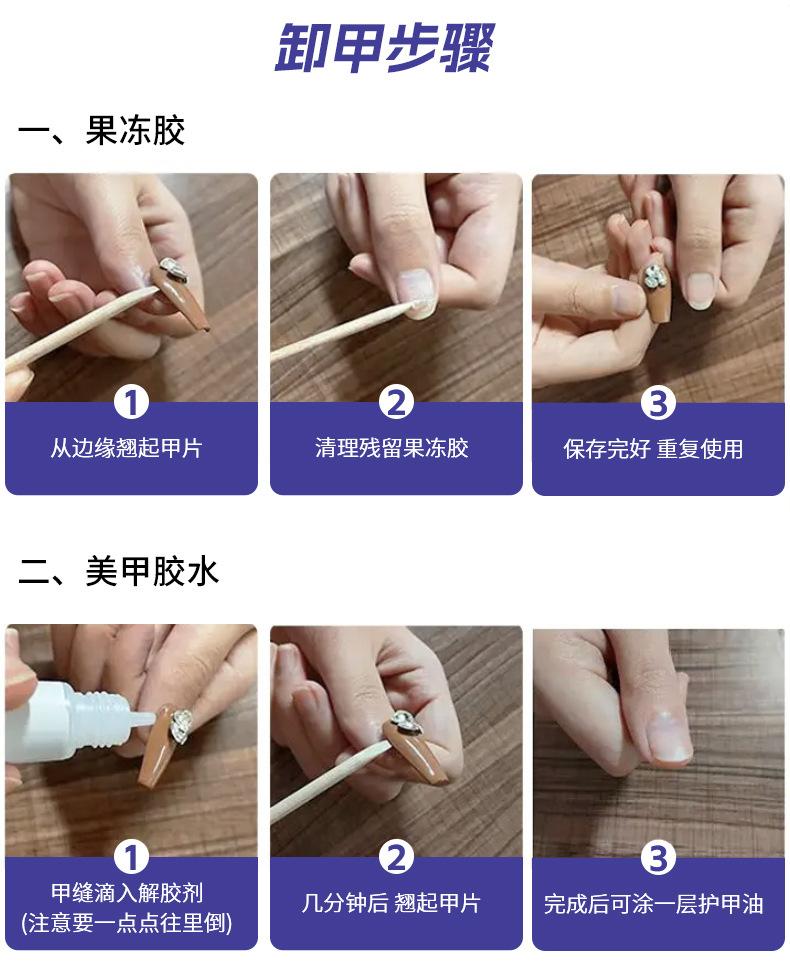 卸甲步骤

一、果冻胶

1
从边缘翘起甲片

2
清理残留果冻胶

3
保存完好 重复使用

二、美甲胶水

1
甲缝滴入解胶剂
(注意要一点点往里倒)

2
几分钟后 翘起甲片

3
完成后可涂一层护甲油