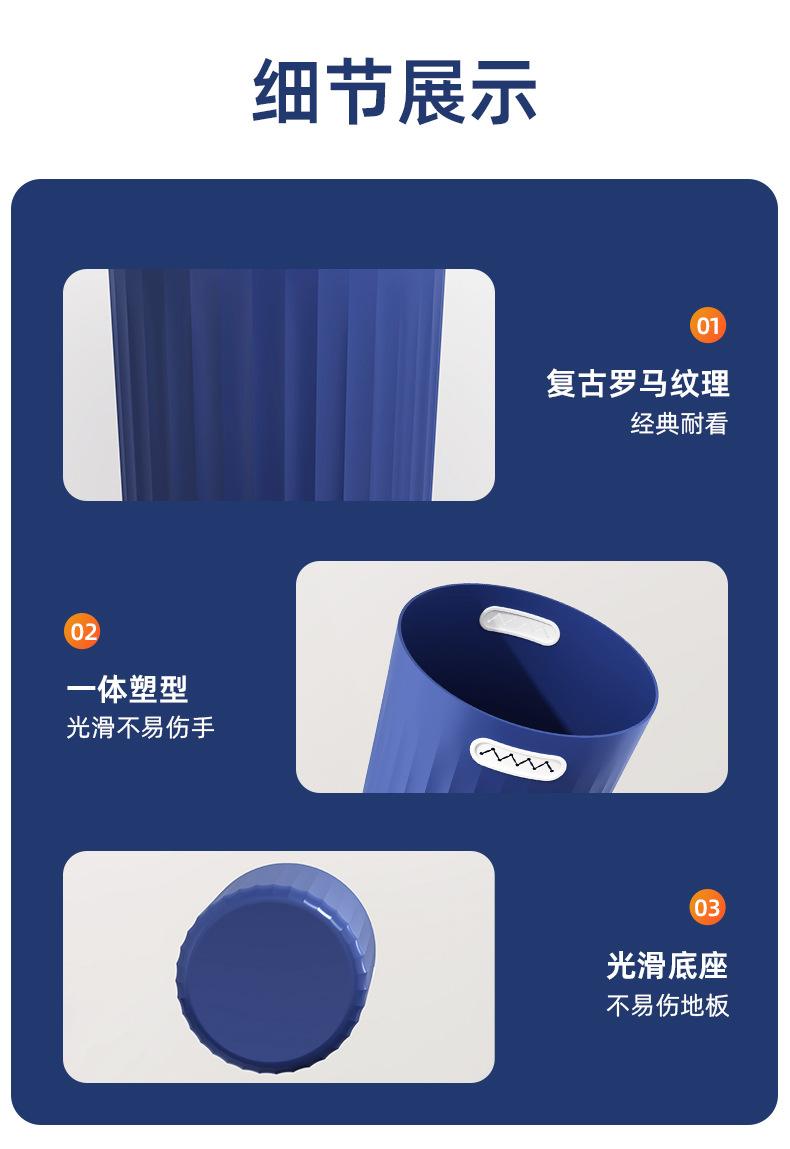 细节展示

01
复古罗马纹理
经典耐看

02
一体塑型
光滑不易伤手

03
光滑底座
不易伤地板