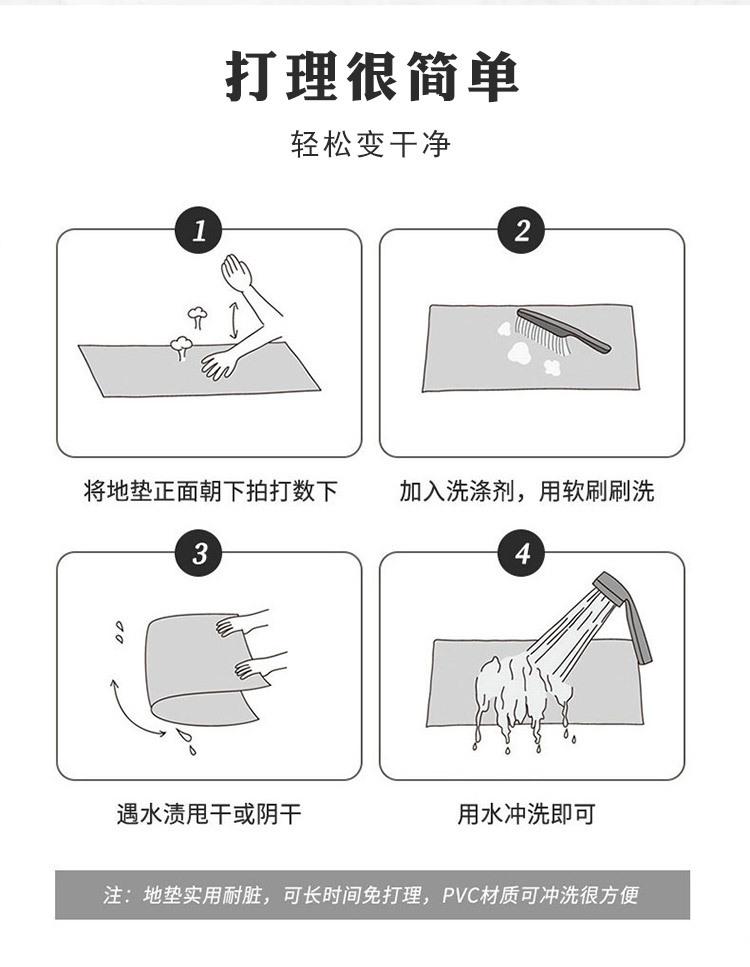 打理很简单

轻松变干净

1

将地垫正面朝下拍打数下

2

加入洗涤剂，用软刷刷洗

3

遇水渍甩干或阴干

4

用水冲洗即可

注：地垫实用耐脏，可长时间免打理，PVC材质可冲洗很方便