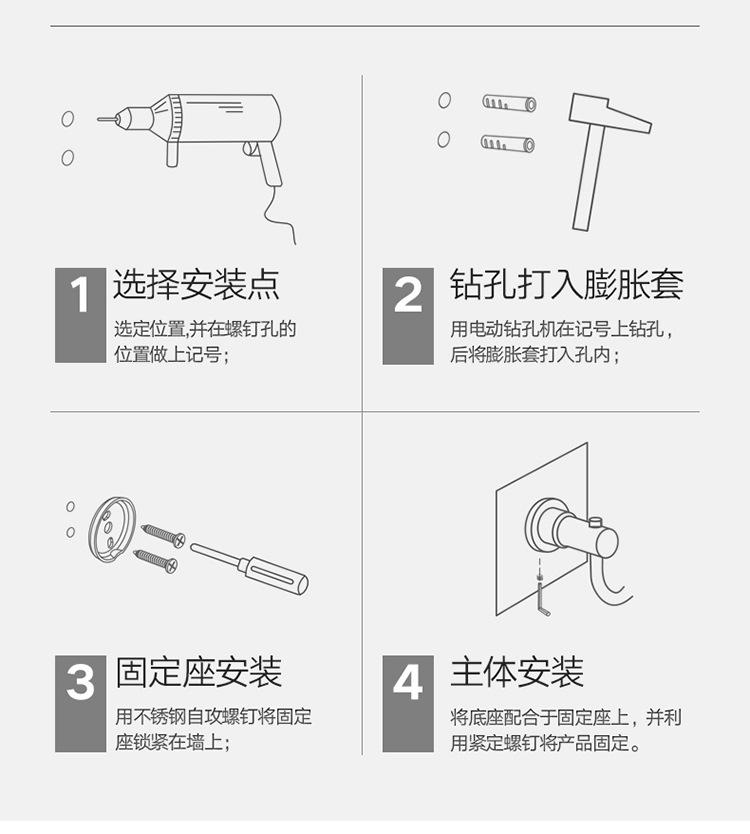 1 选择安装点

选定位置,并在螺钉孔的位置做上记号；

2 钻孔打入膨胀套

用电动钻孔机在记号上钻孔，后将膨胀套打入孔内；

3 固定座安装

用不锈钢自攻螺钉将固定座锁紧在墙上；

4 主体安装

将底座配合于固定座上，并利用紧定螺钉将产品固定。