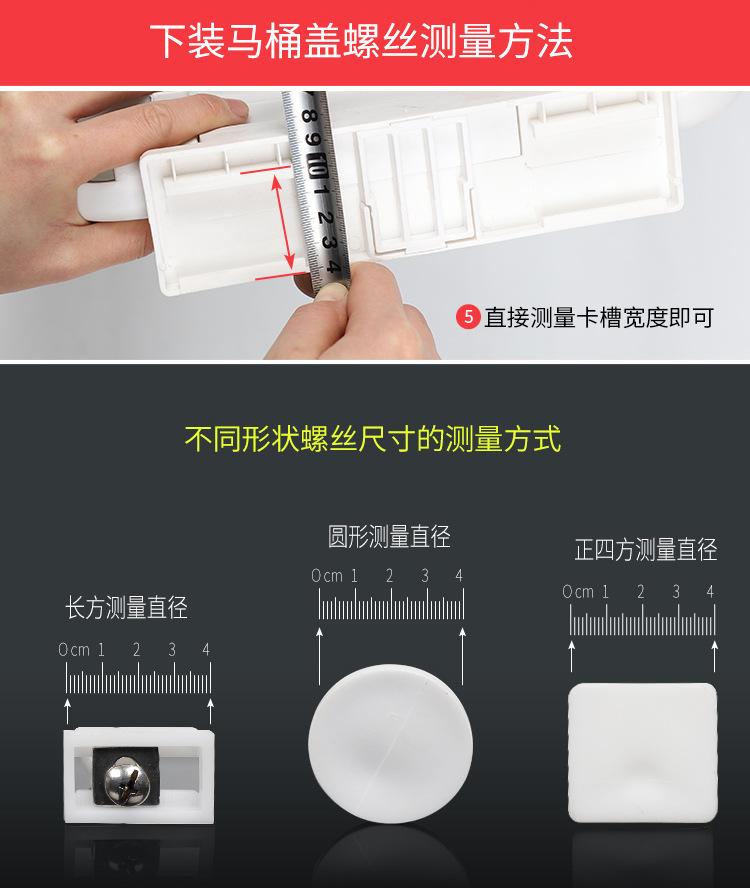 下装马桶盖螺丝测量方法

8 9 10 1 2 3 4

5 直接测量卡槽宽度即可

不同形状螺丝尺寸的测量方式

长方测量直径

0cm 1 2 3 4

圆形测量直径

0cm 1 2 3 4

正四方测量直径

0cm 1 2 3 4