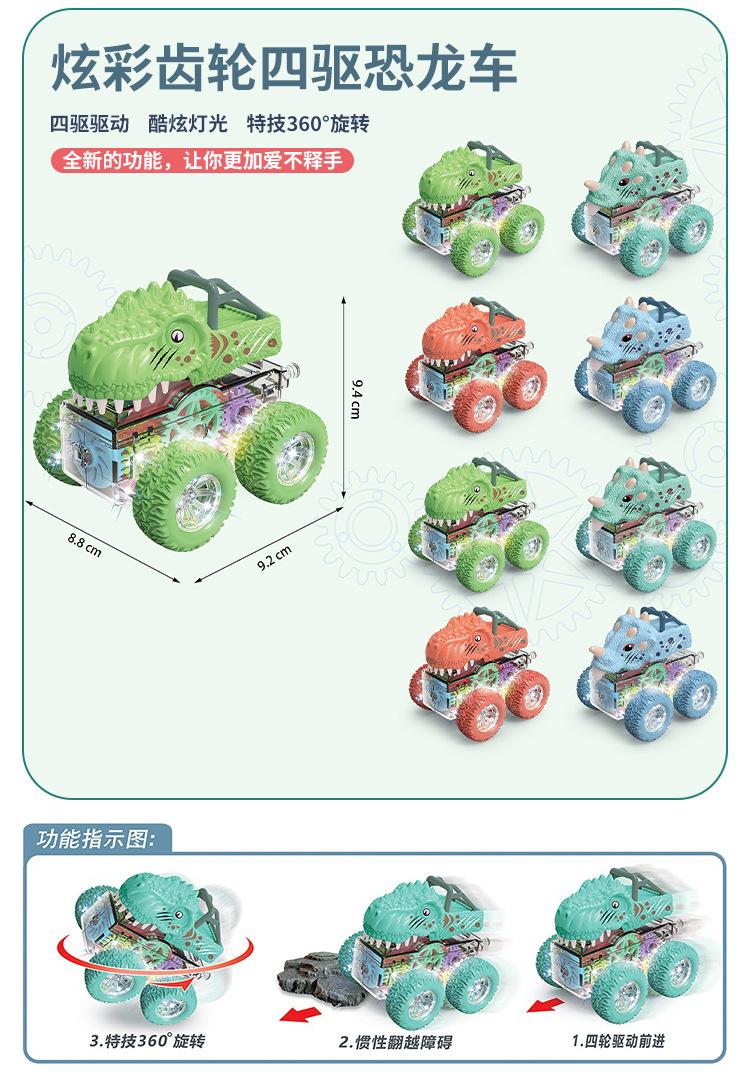 炫彩齿轮四驱恐龙车

四驱驱动　酷炫灯光　特技360°旋转

全新的功能，让你更加爱不释手

9.4 cm

8.8 cm

9.2 cm

功能指示图:

3.特技360°旋转

2.惯性翻越障碍

1.四轮驱动前进